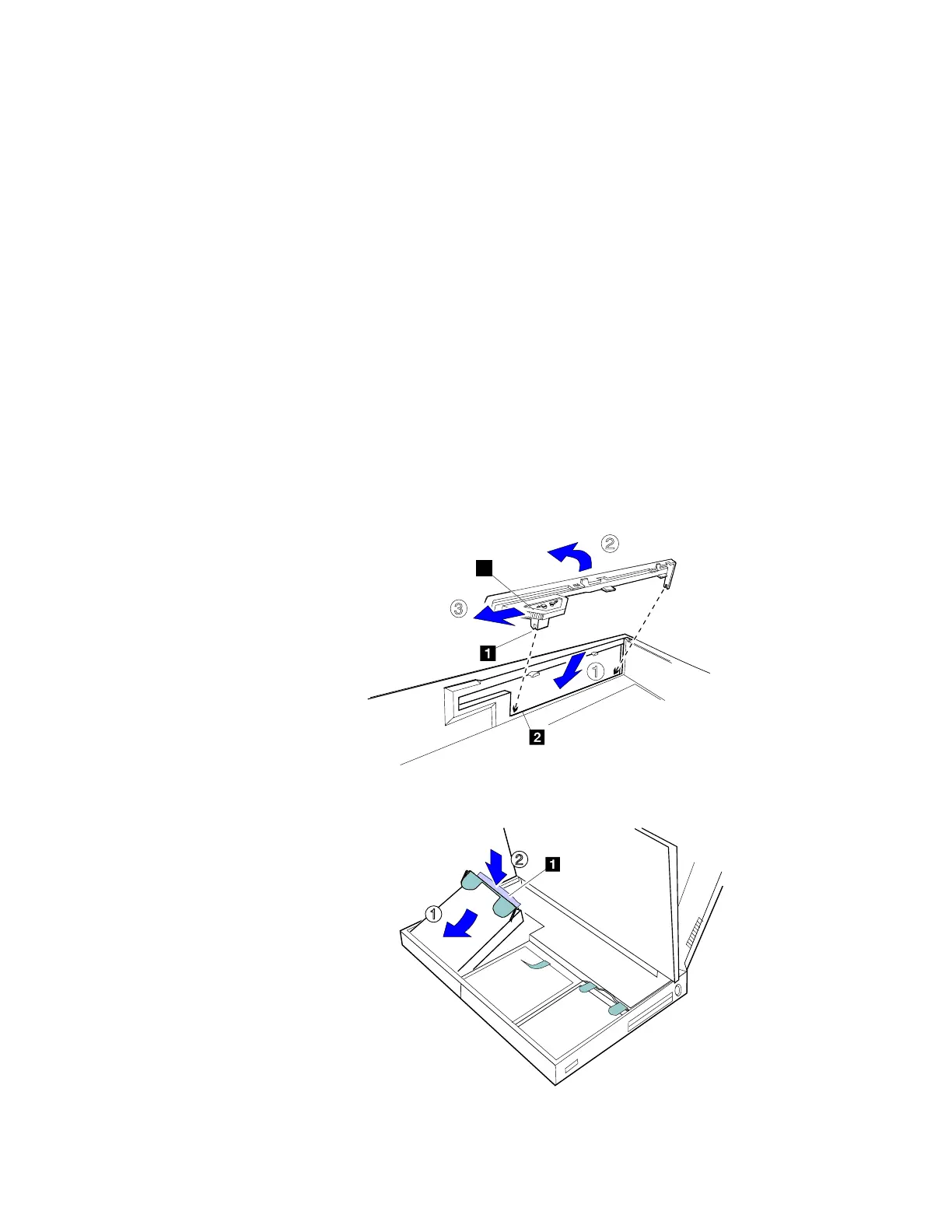 2
3
1
1
2

2
1
1