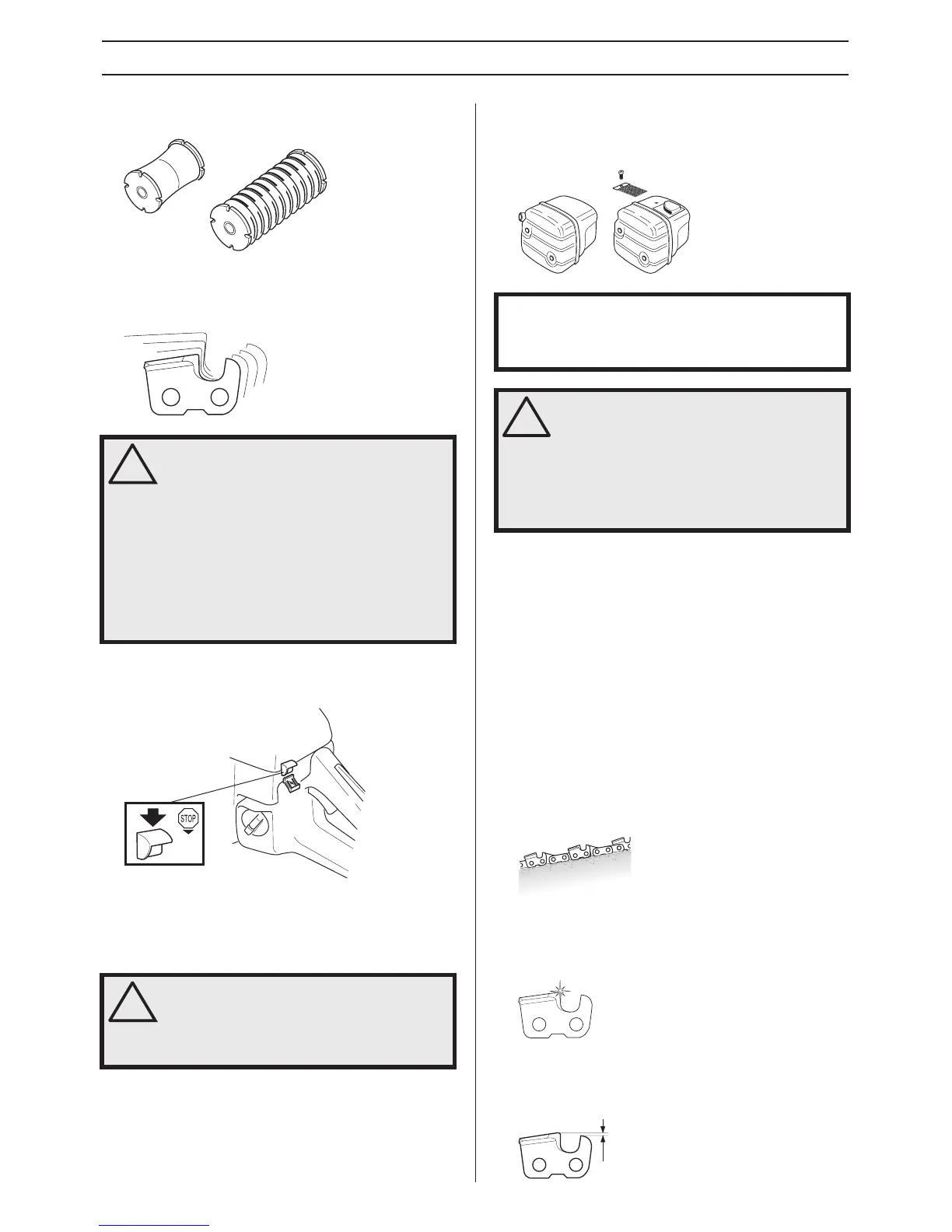 STOP