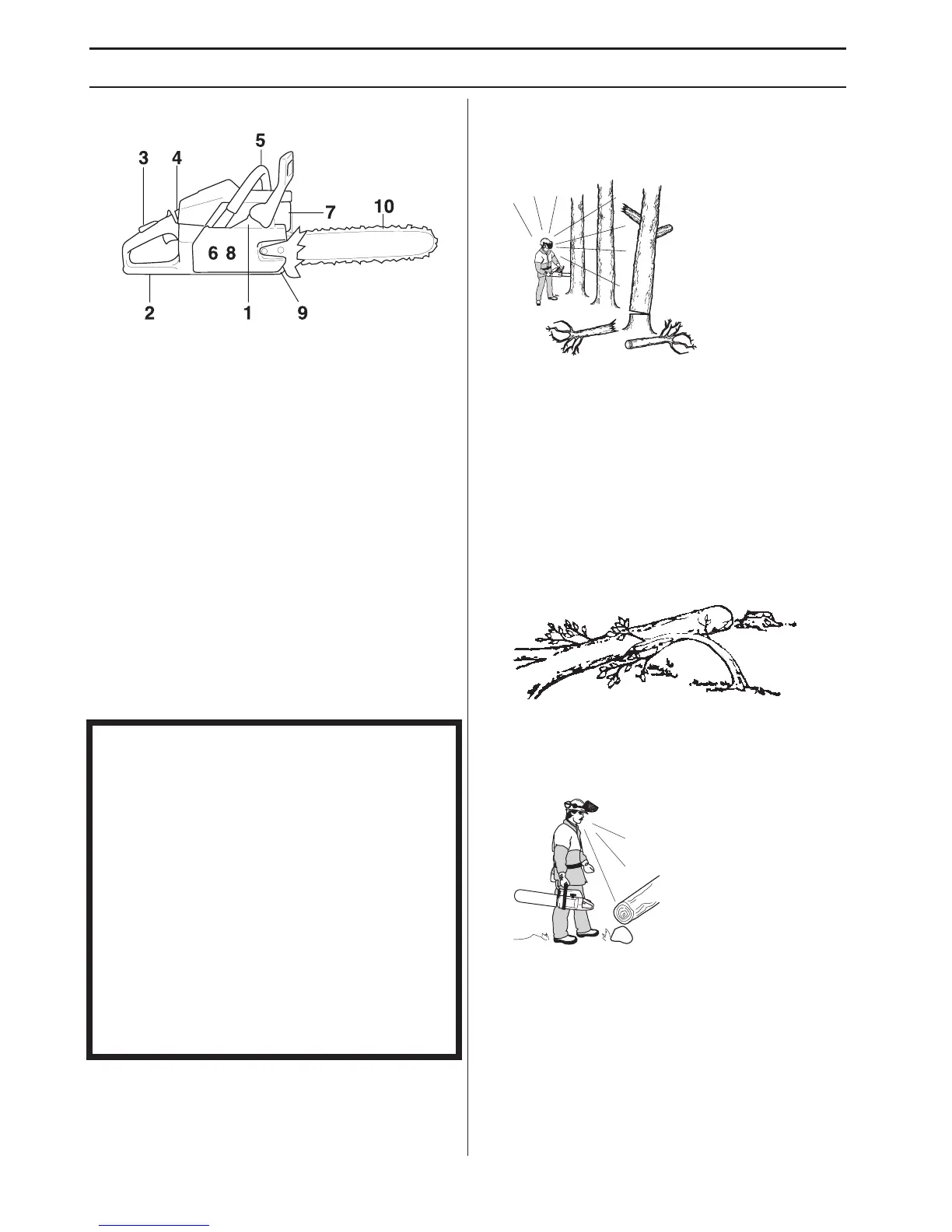 3 4 5 7 10 6 8 2 1 9