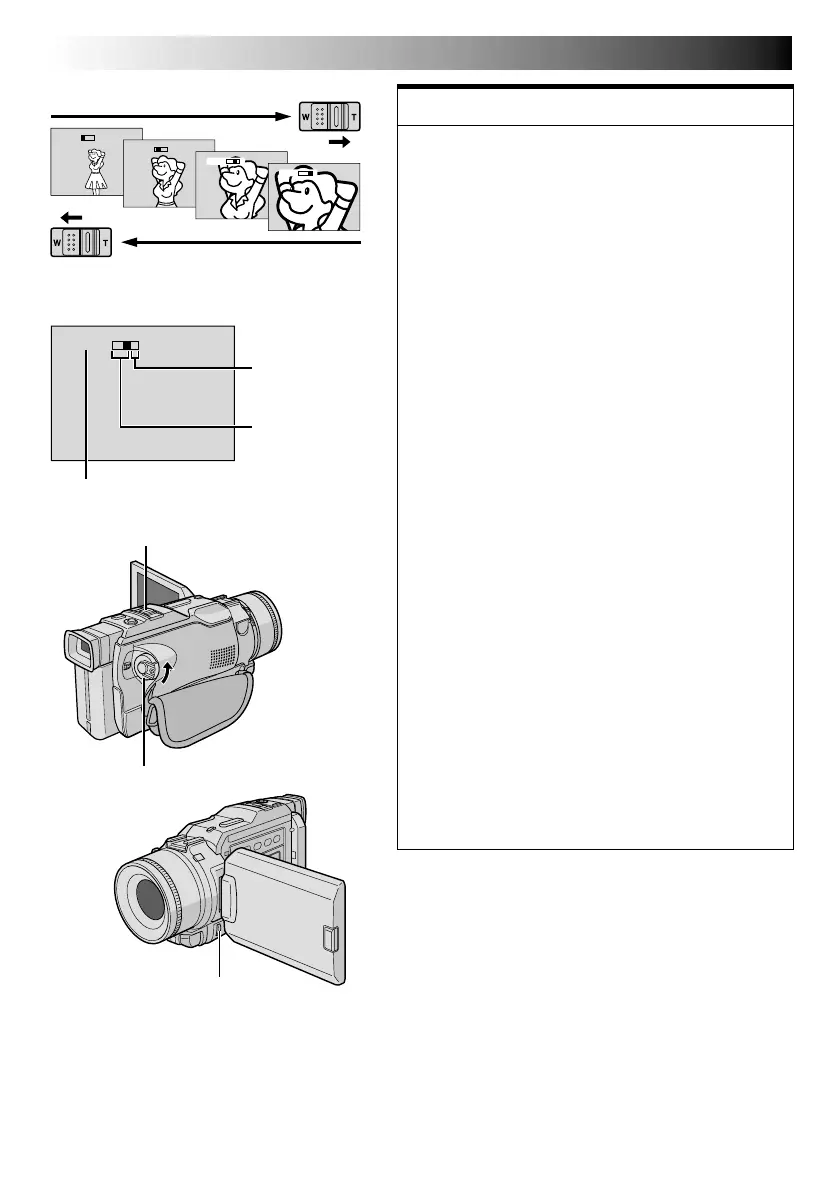 W T

W T