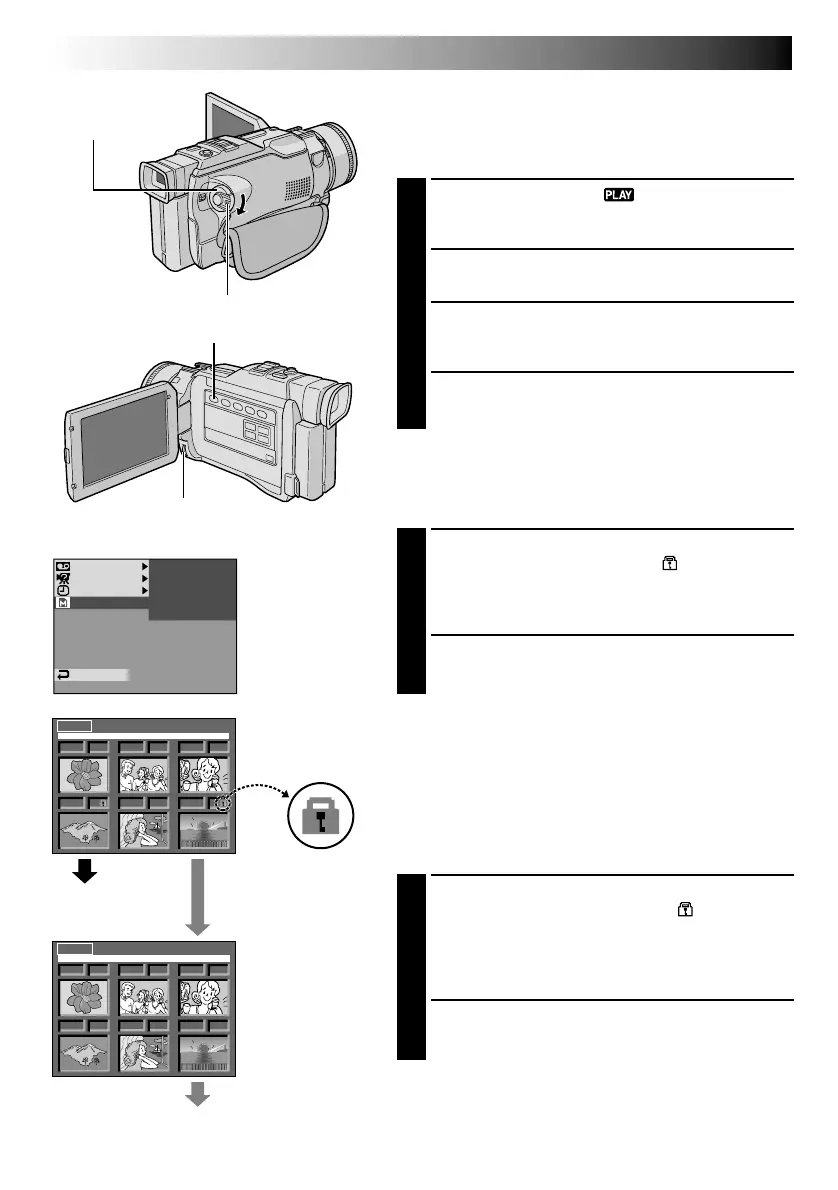 PLAY