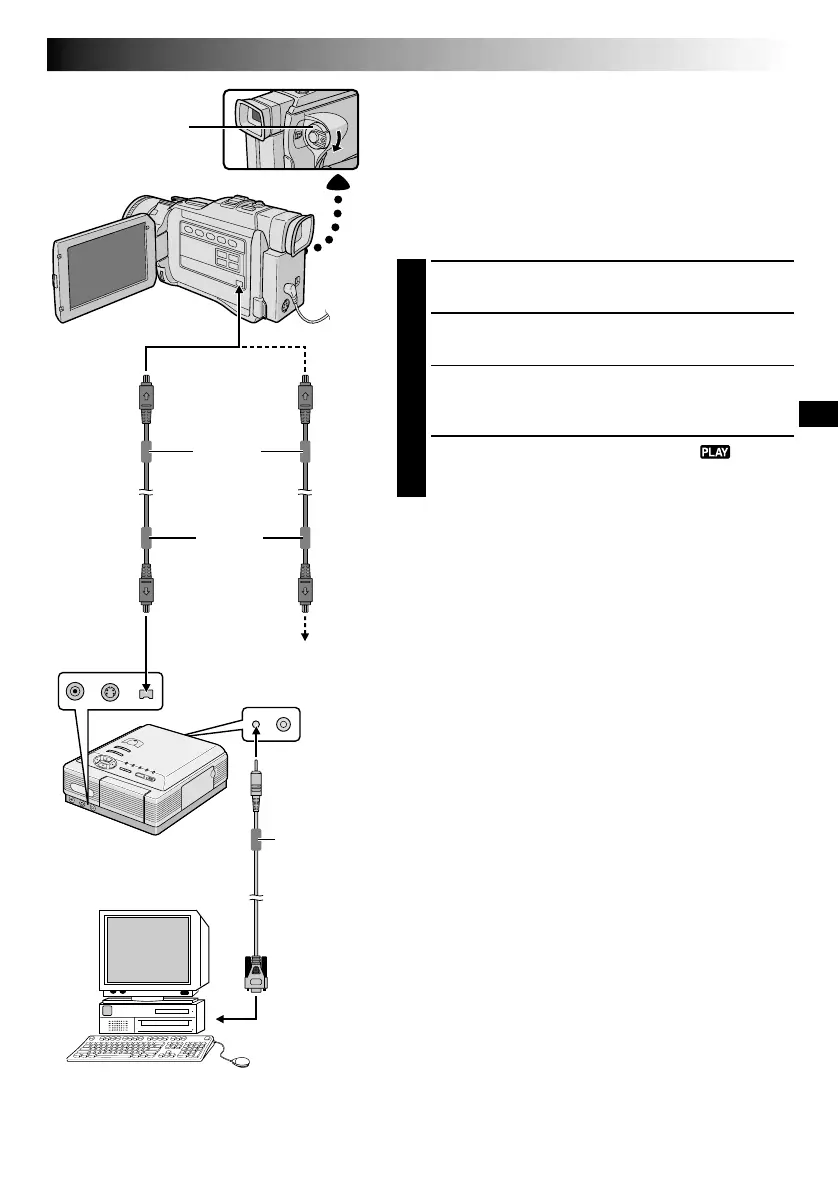 PLAY