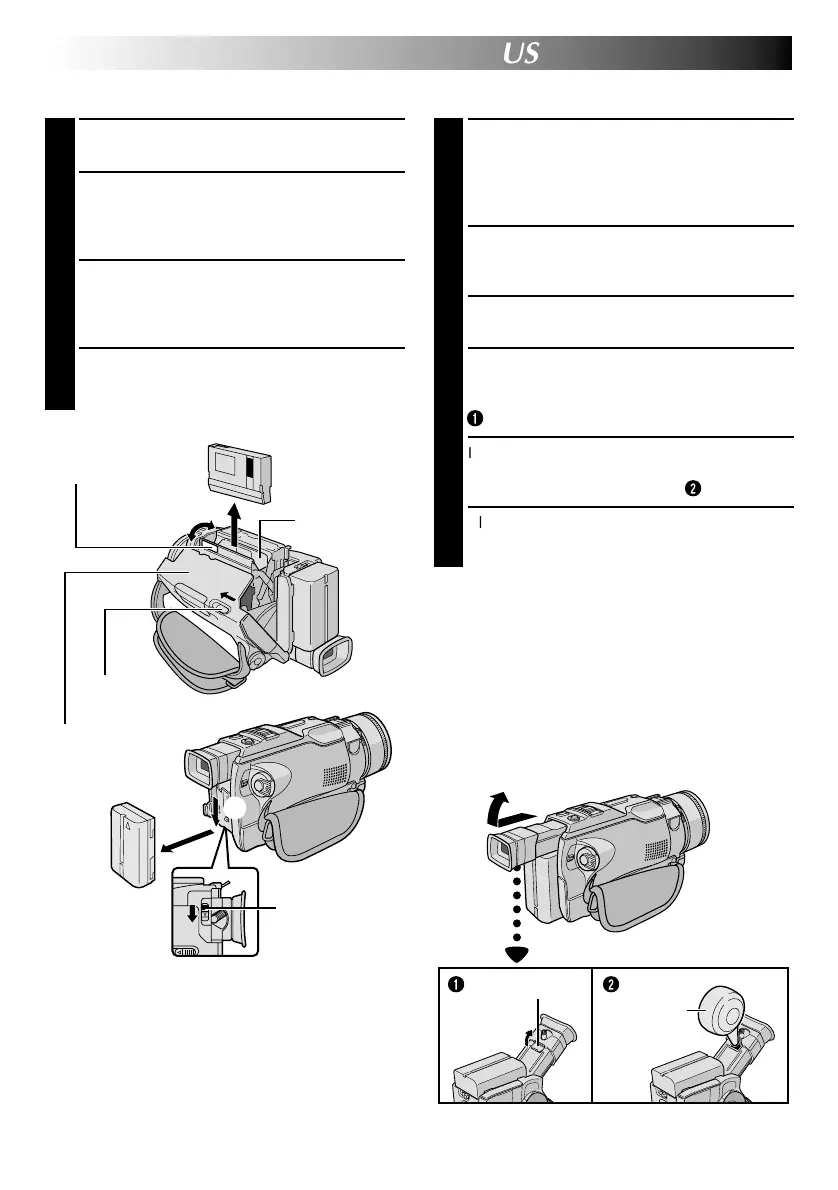 US