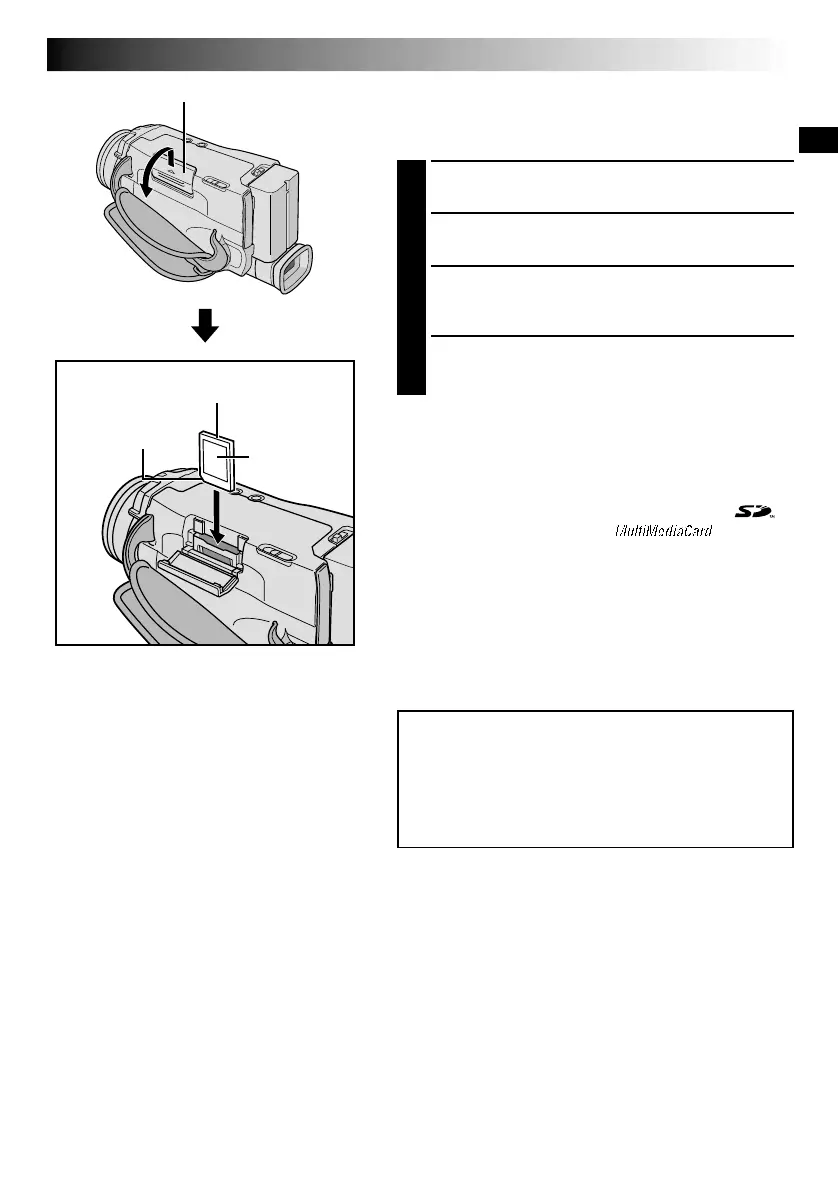 MultiMediaCard