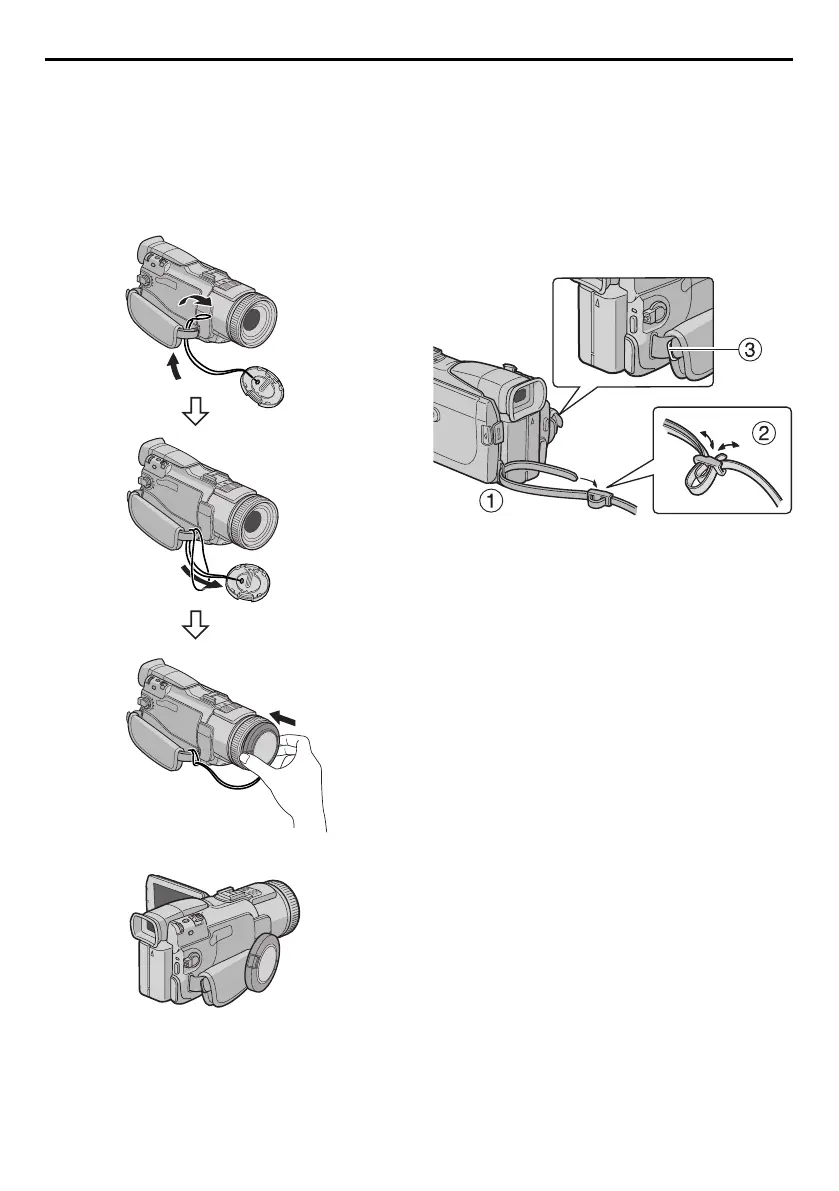 ③

②

①