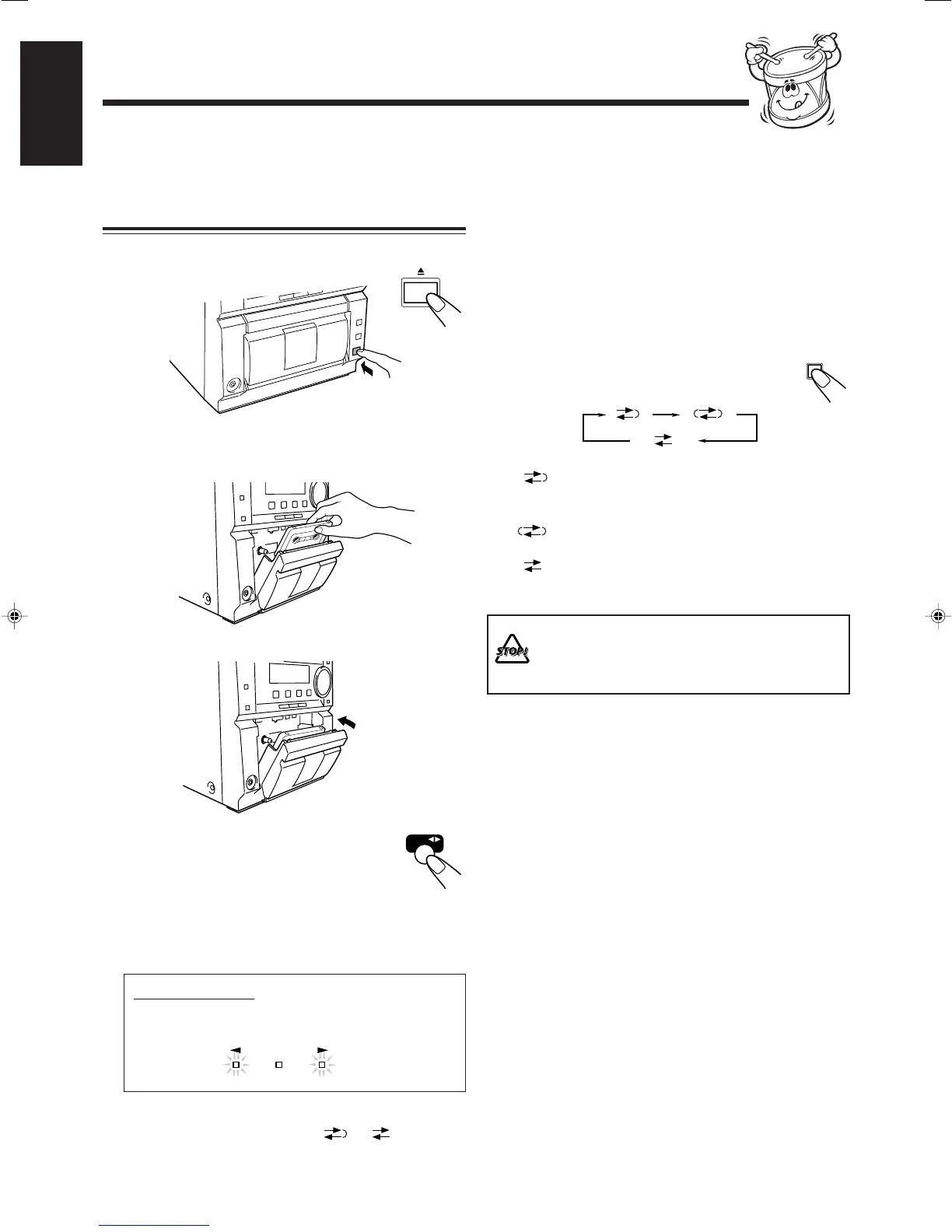 STOP!