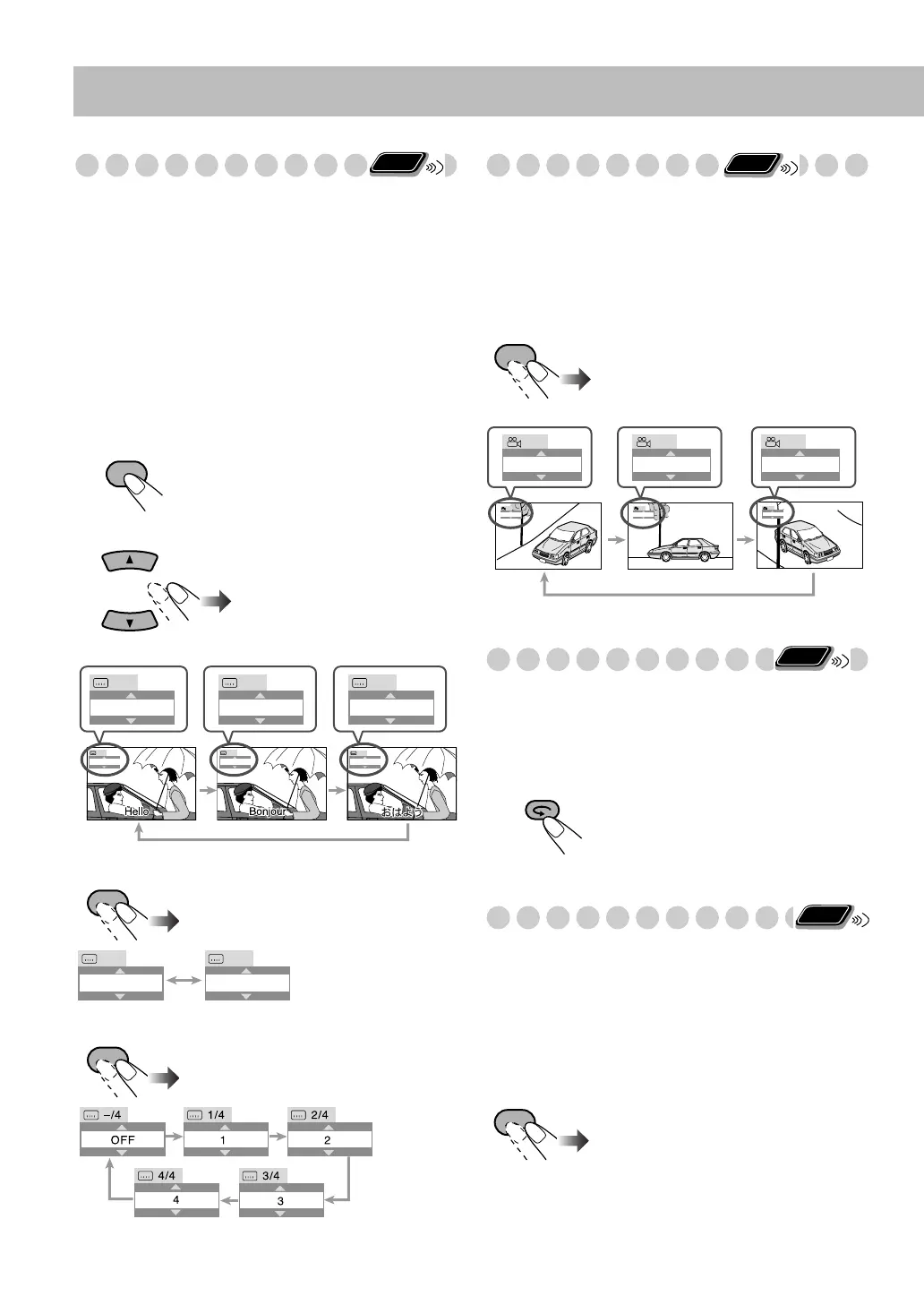 Hello

Bonjour

おはよう

–/4

OFF

1/4

1

2/4

2

3/4

3

4/4

4