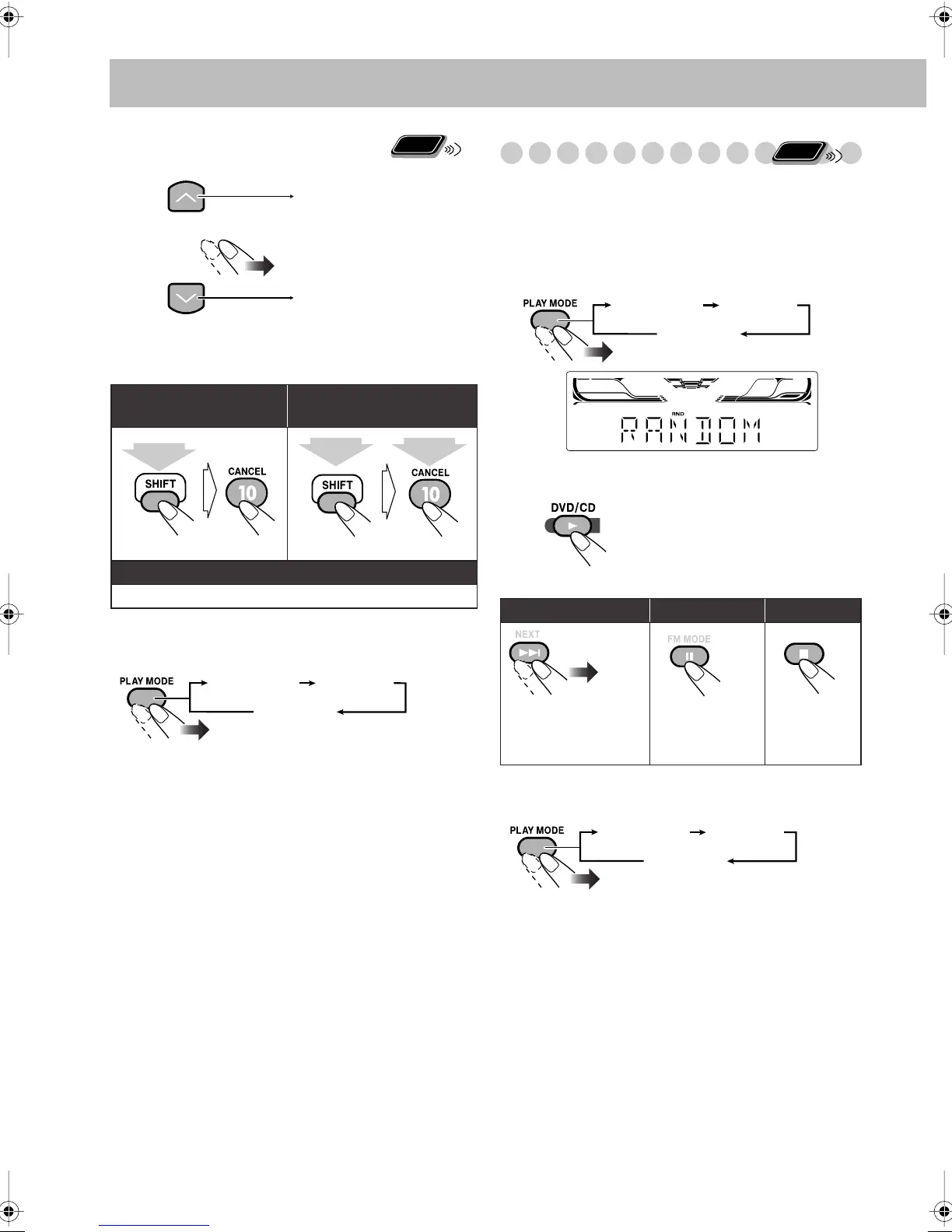 SHIFT

CANCEL

10

SHIFT

CANCEL

10

PLAY MODE

PLAY MODE

RND

RANDOM

DVD/CD

NEXT

FM MODE

PLAY MODE