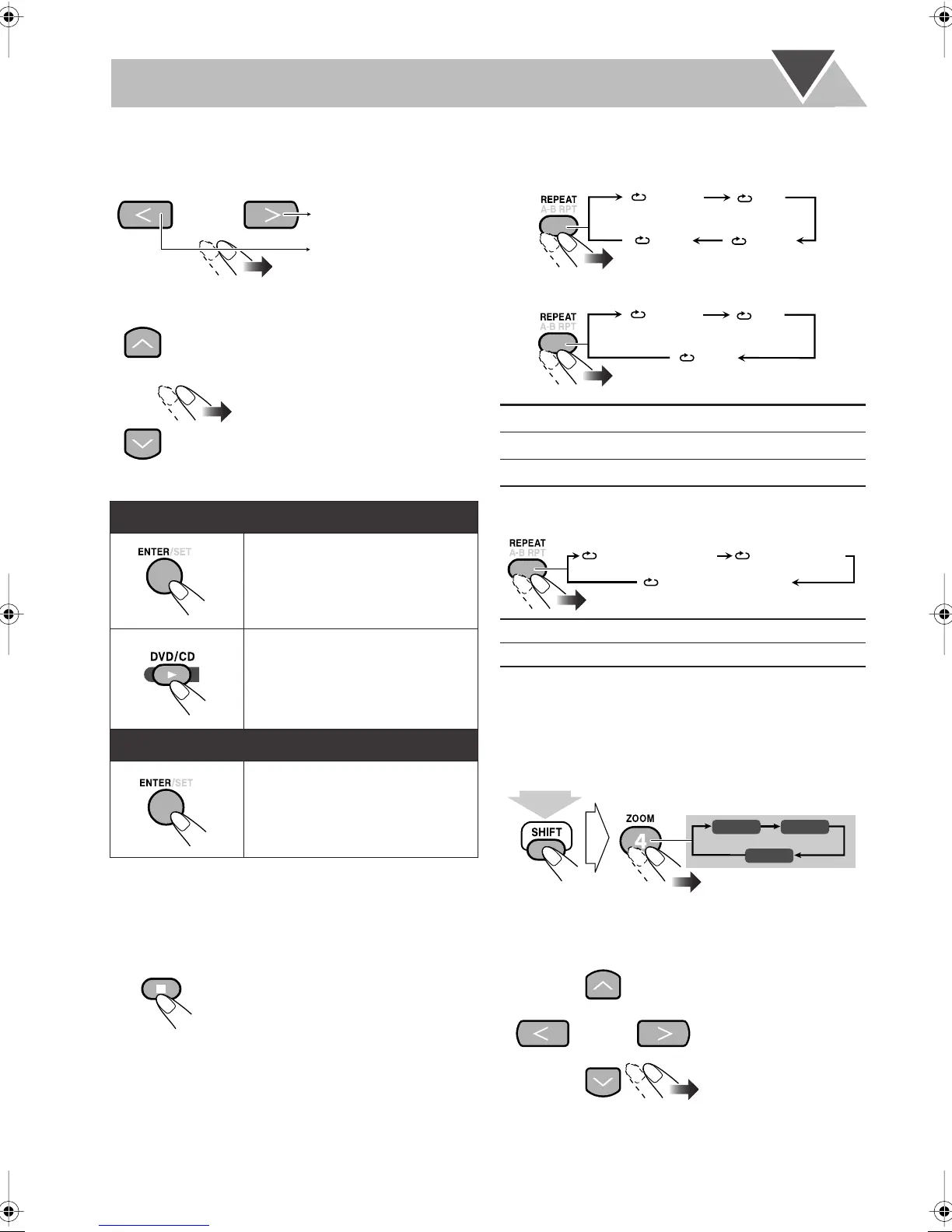 REPEAT
A-B RPT

REPEAT
A-B RPT

ENTER/SET

DVD/CD

ENTER/SET

REPEAT
A-B RPT

SHIFT

ZOOM

4