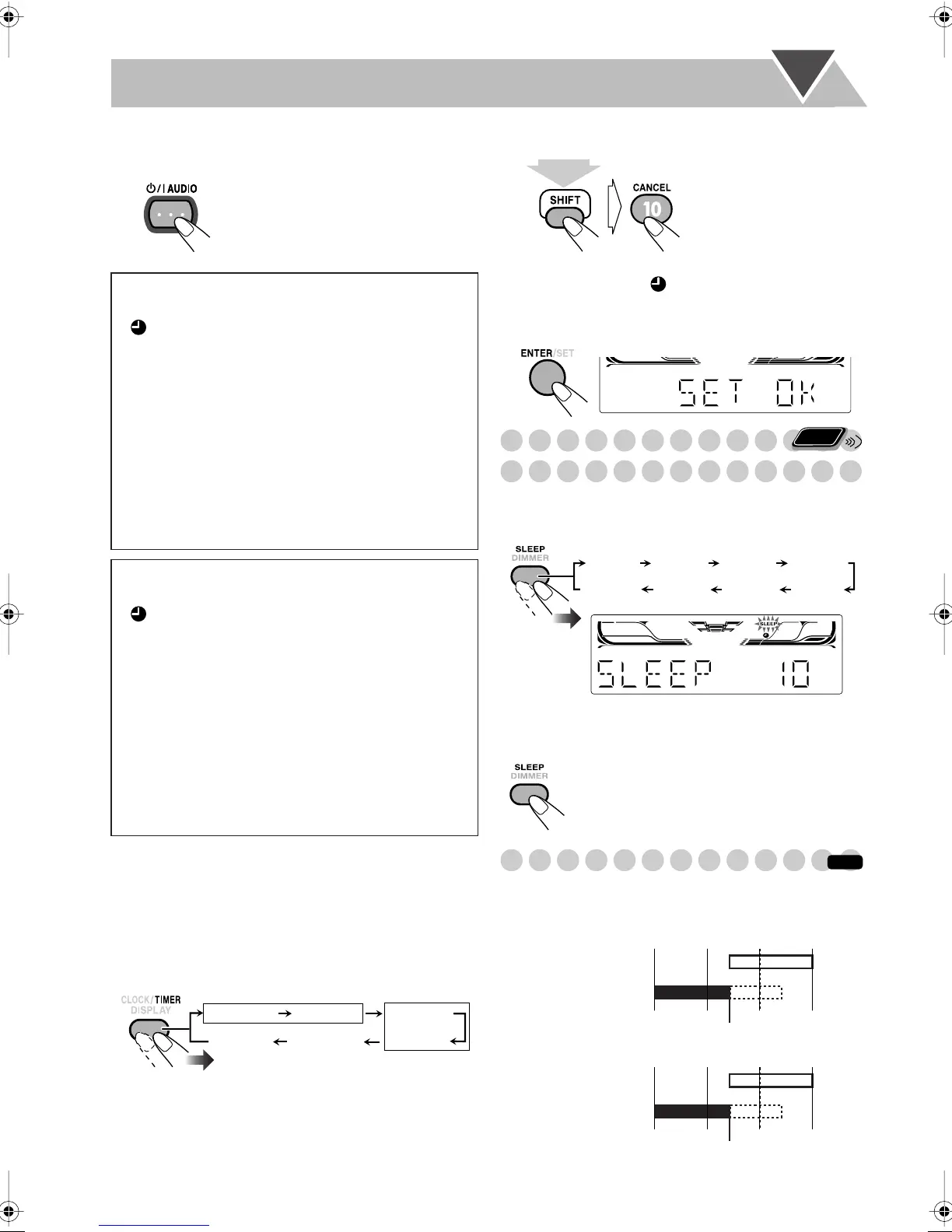 ⏻/I AUDIO

SHIFT

CANCEL

10

ENTER/SET

SET OK

SLEEP
DIMMER

SLEEP

SLEEP 10

SLEEP
DIMMER

CLOCK/TIMER
DISPLAY