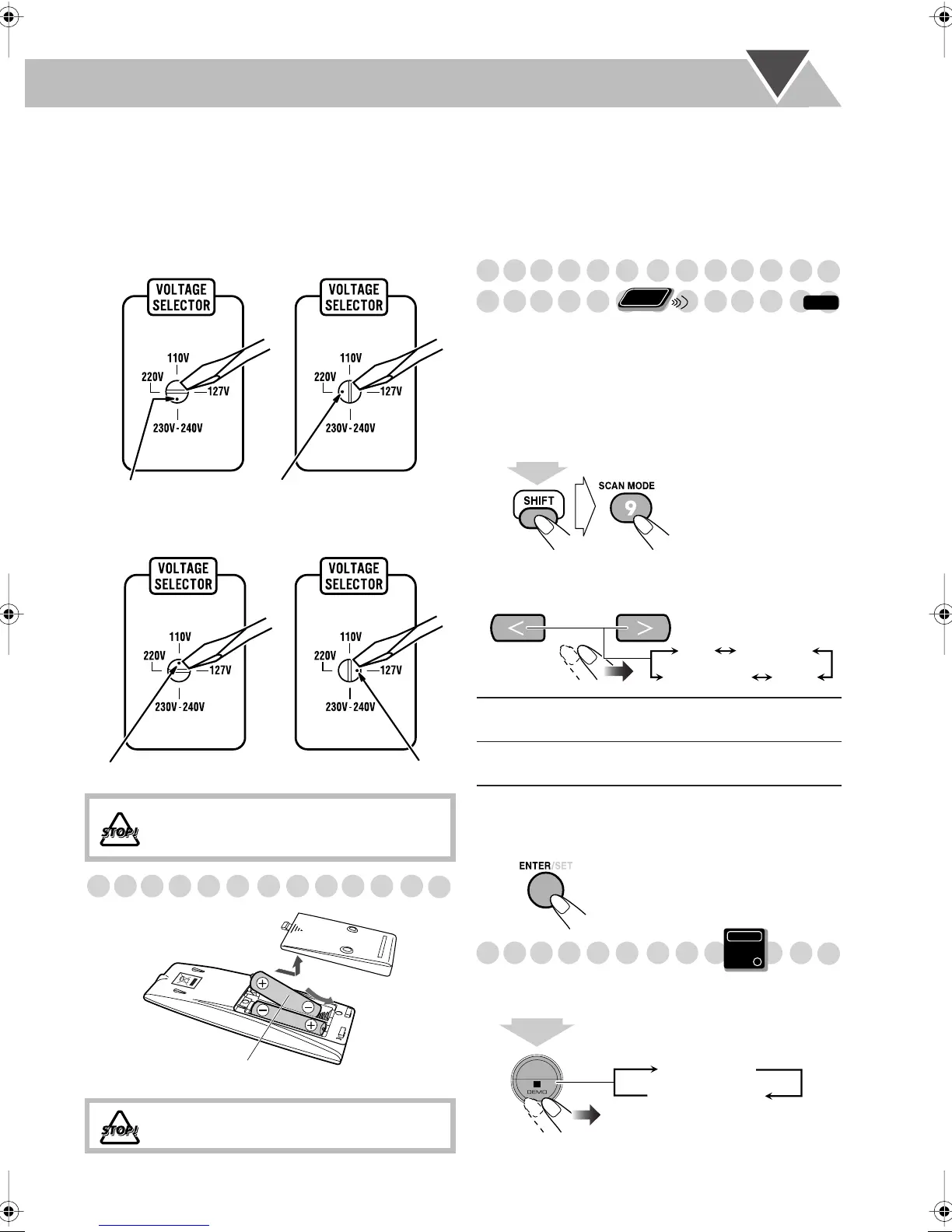 VOLTAGE SELECTOR

110V

220V

127V

230V - 240V

VOLTAGE SELECTOR

110V

220V

127V

230V - 240V

VOLTAGE SELECTOR

110V

220V

127V

230V - 240V

VOLTAGE SELECTOR

110V

220V

127V

230V - 240V

STOP!

STOP!

SHIFT

SCAN MODE

9

ENTER/SET

DEMO