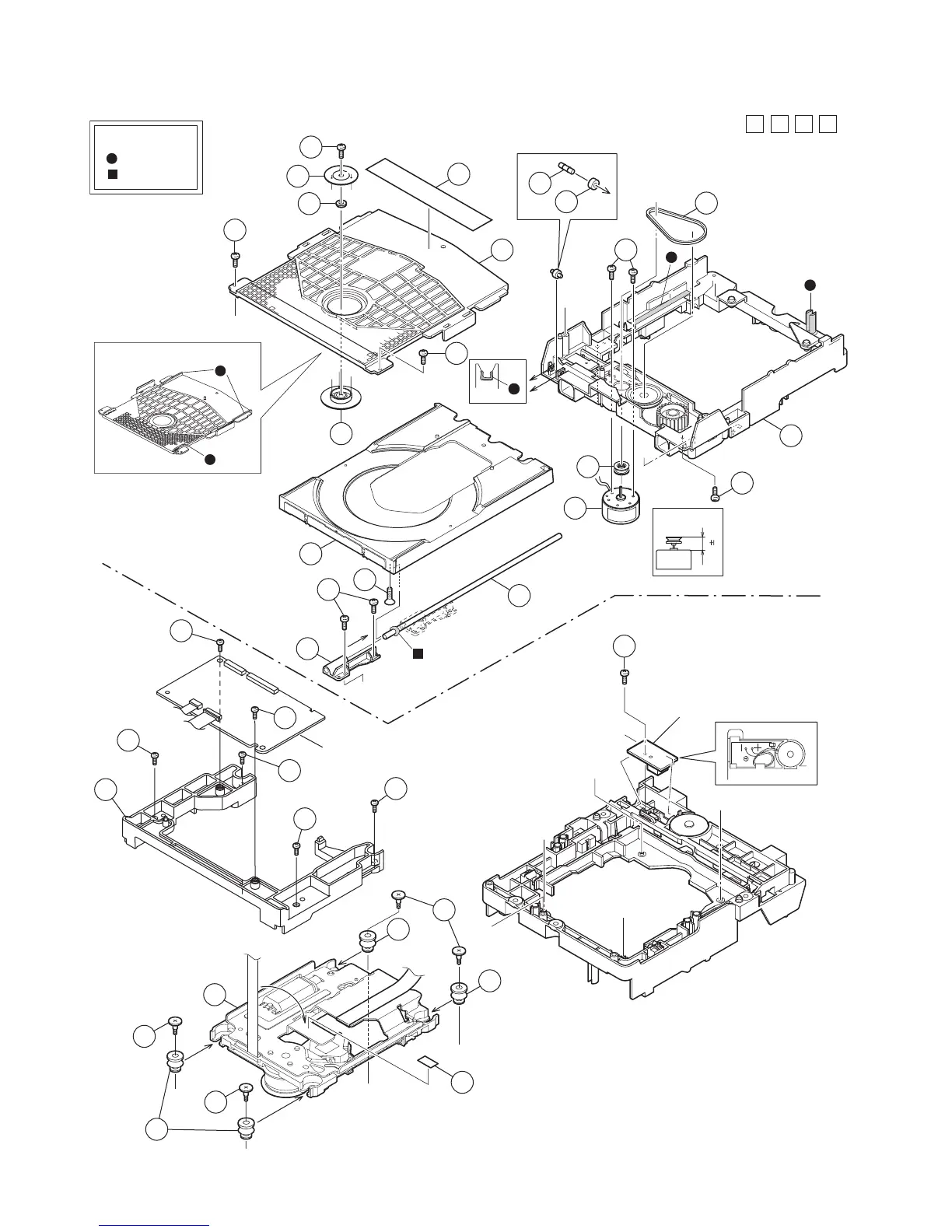 H