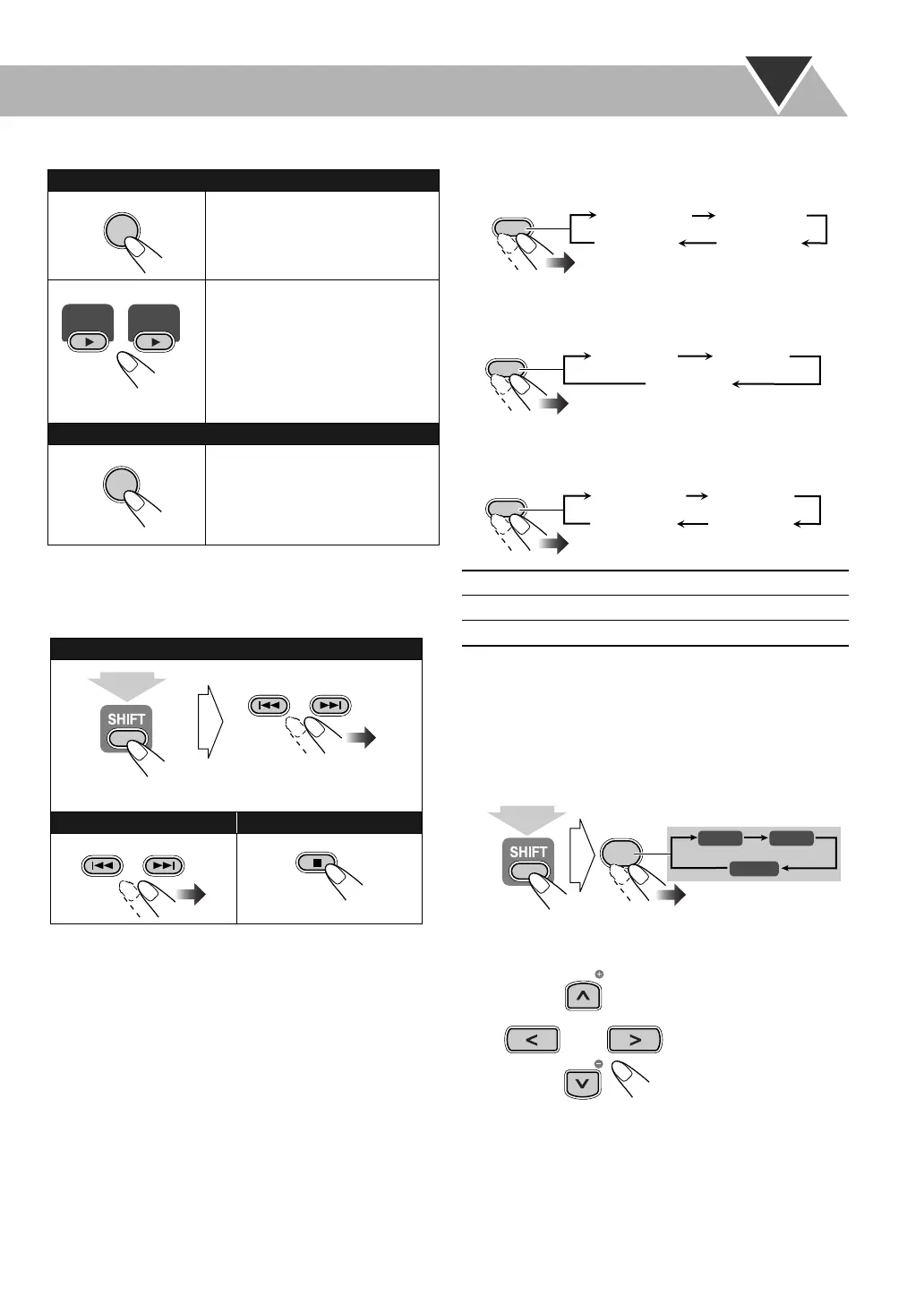 SHIFT

SHIFT