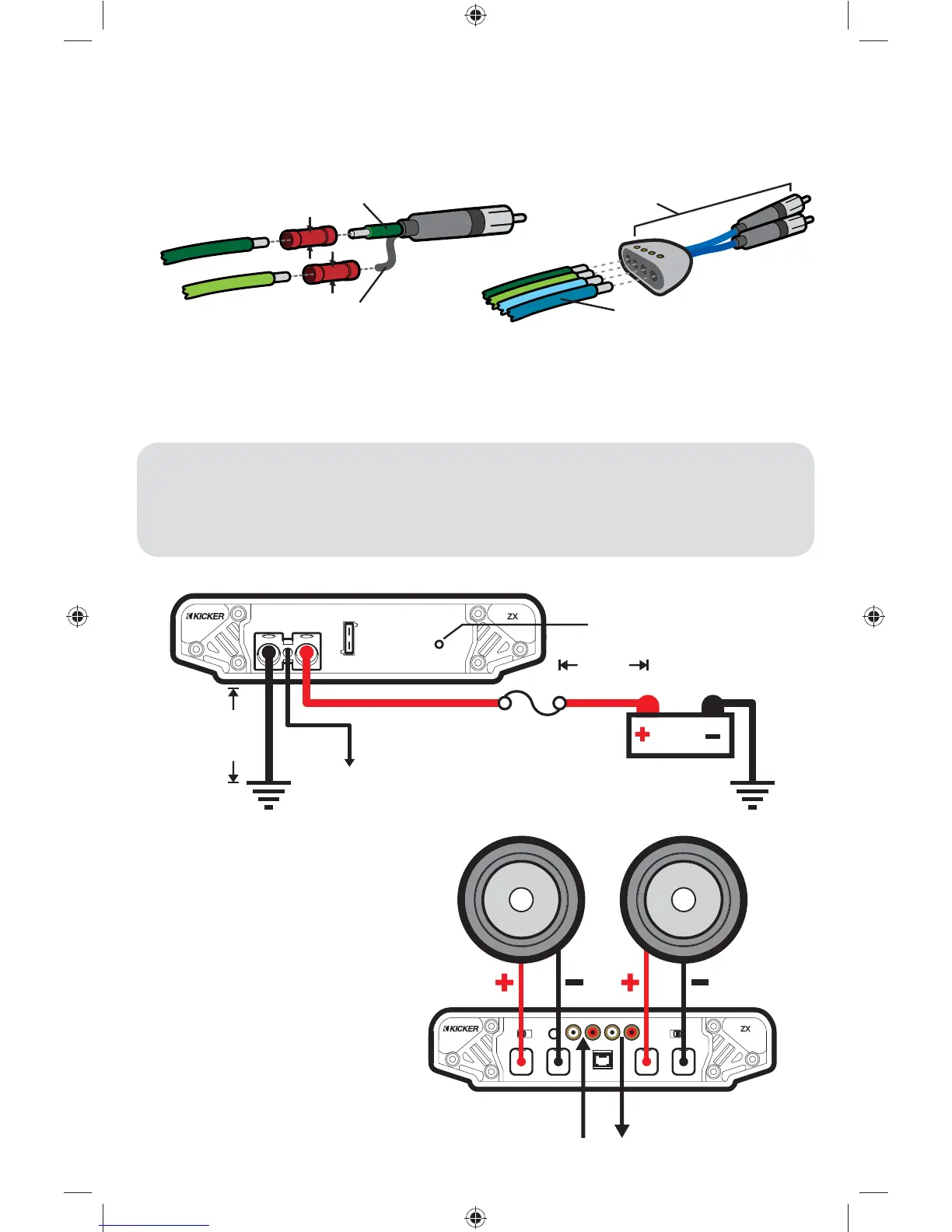 KICKER

ZX

KICKER

ZX