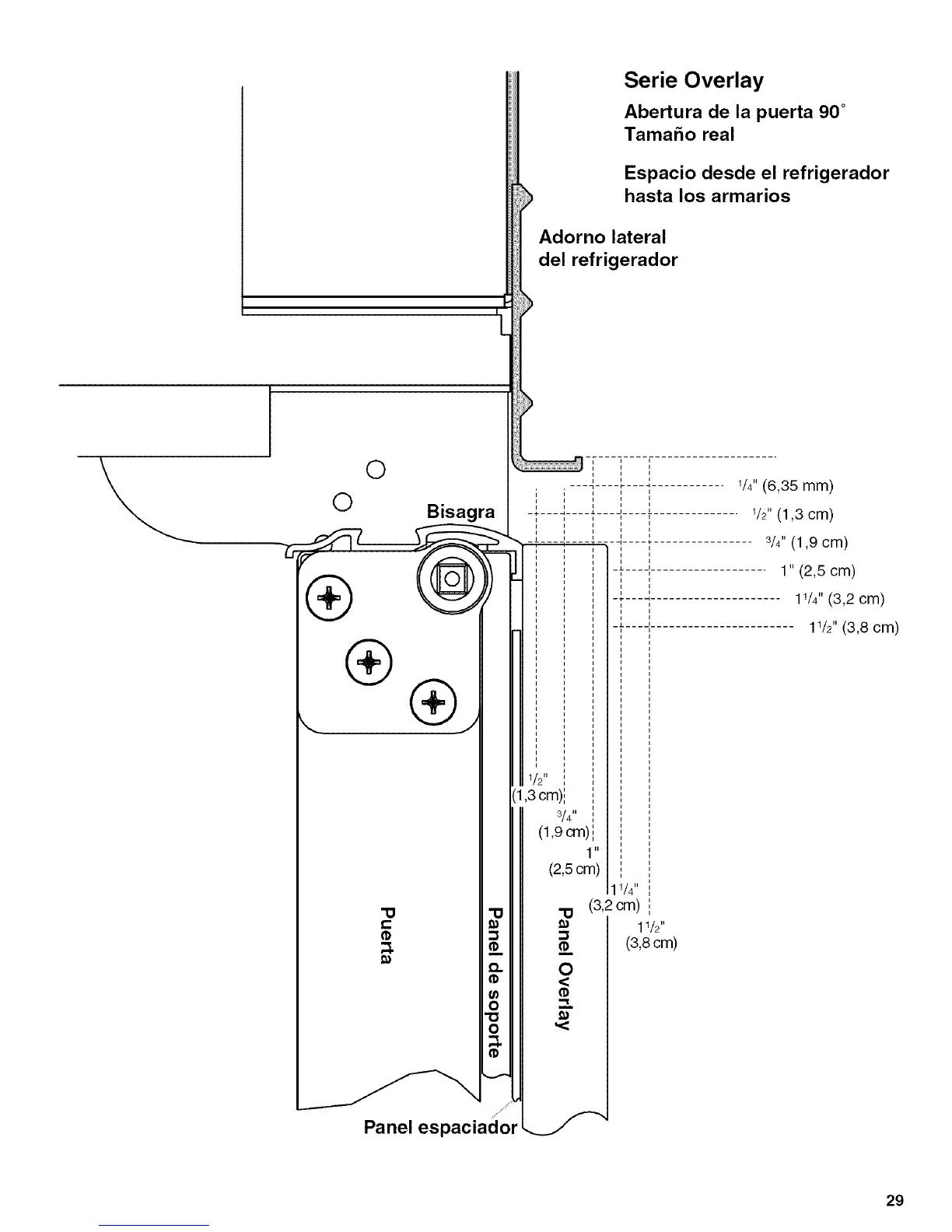 Serie Overlay

Abertura de la puerta 90°
Tamaño real

Espacio desde el refrigerador hasta los armarios

Adorno lateral del refrigerador

Bisagra

$\frac{1}{4}$" (6,35 mm)

$\frac{1}{2}$" (1,3 cm)

$\frac{3}{4}$" (1,9 cm)

1" (2,5 cm)

$1\frac{1}{4}$" (3,2 cm)

$1\frac{1}{2}$" (3,8 cm)

$\frac{1}{2}$" (1,3 cm)

$\frac{3}{4}$" (1,9 cm)

1" (2,5 cm)

$1\frac{1}{4}$" (3,2 cm)

$1\frac{1}{2}$" (3,8 cm)

Puerta

Panel de soporte

Panel Overlay

Panel espaciador

29