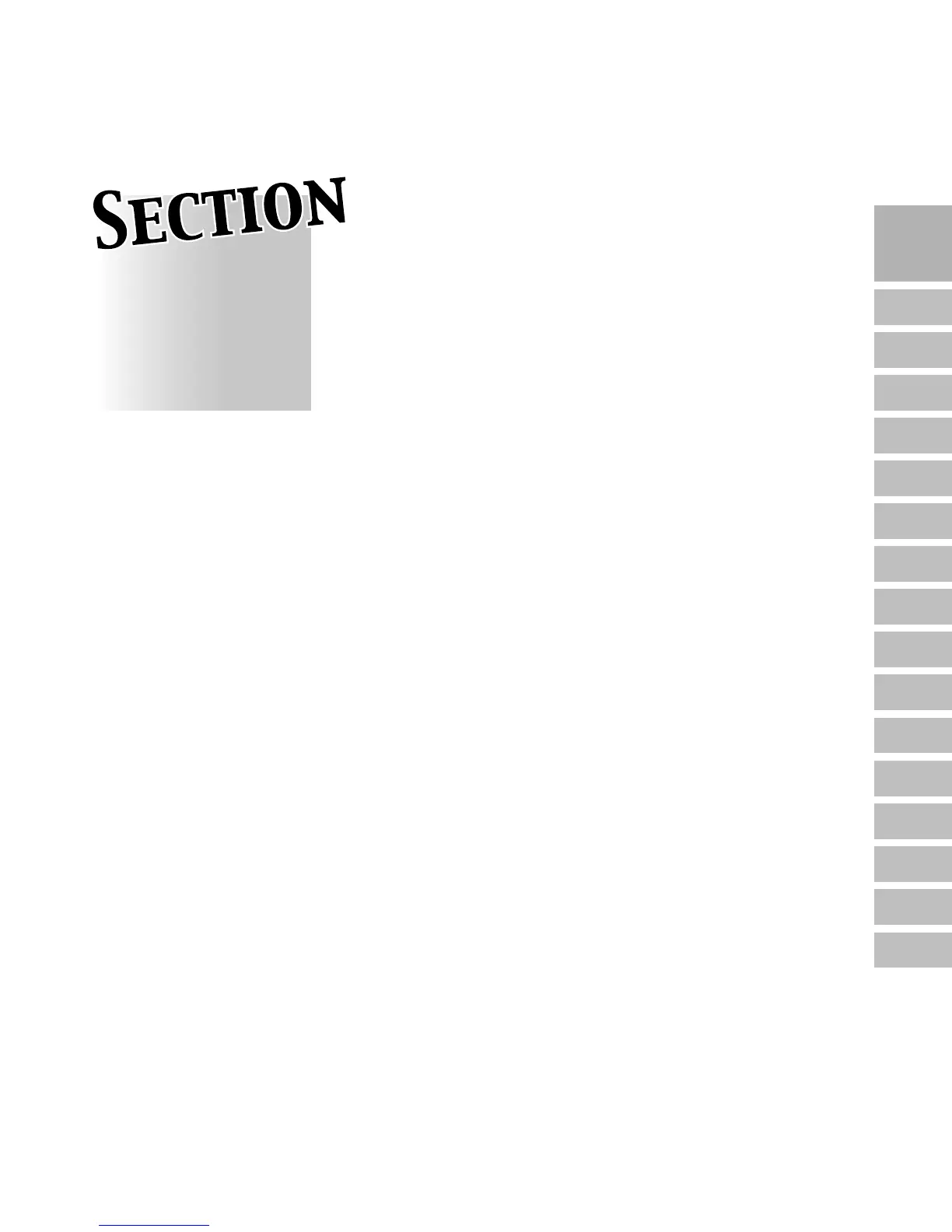 SECTION