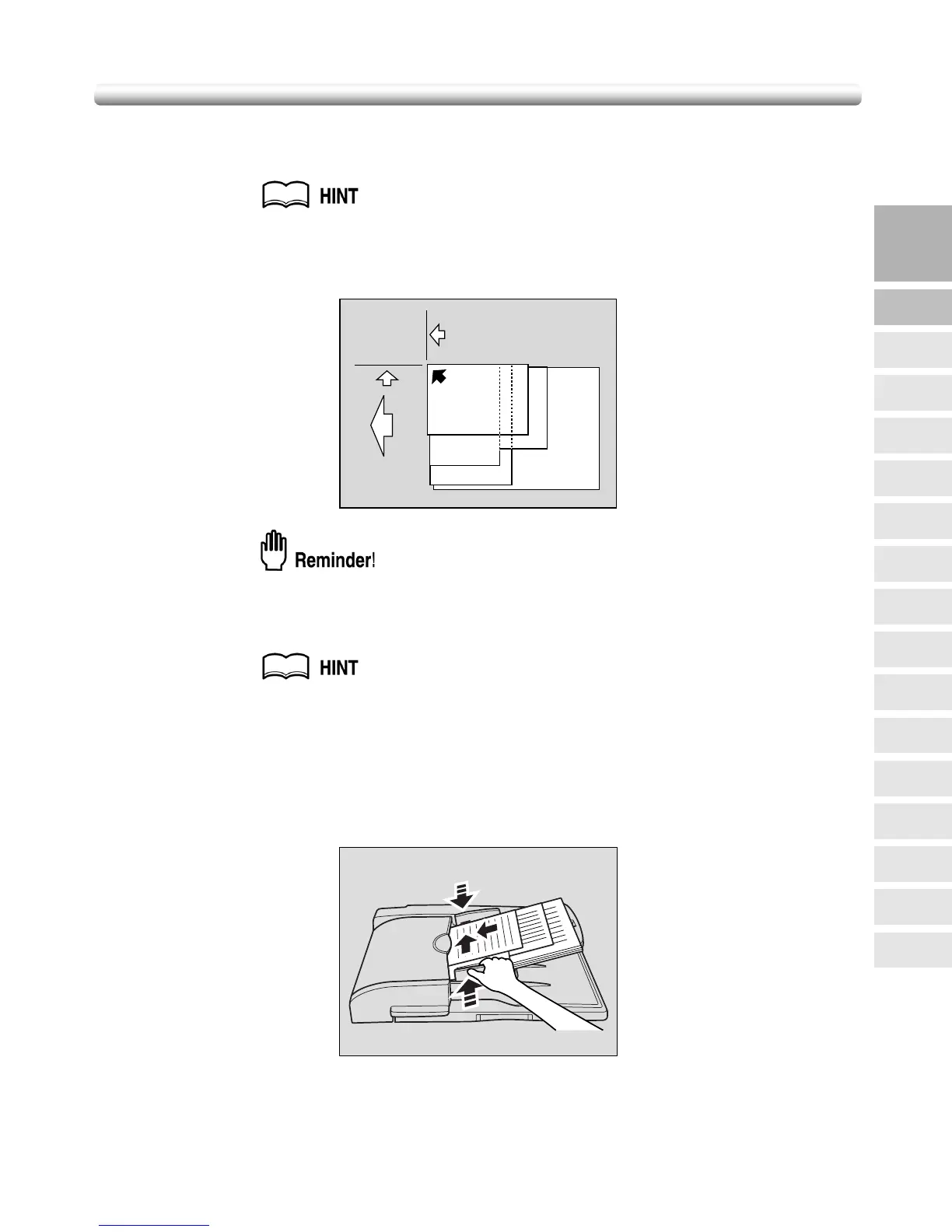 HINT

Reminder!

HINT