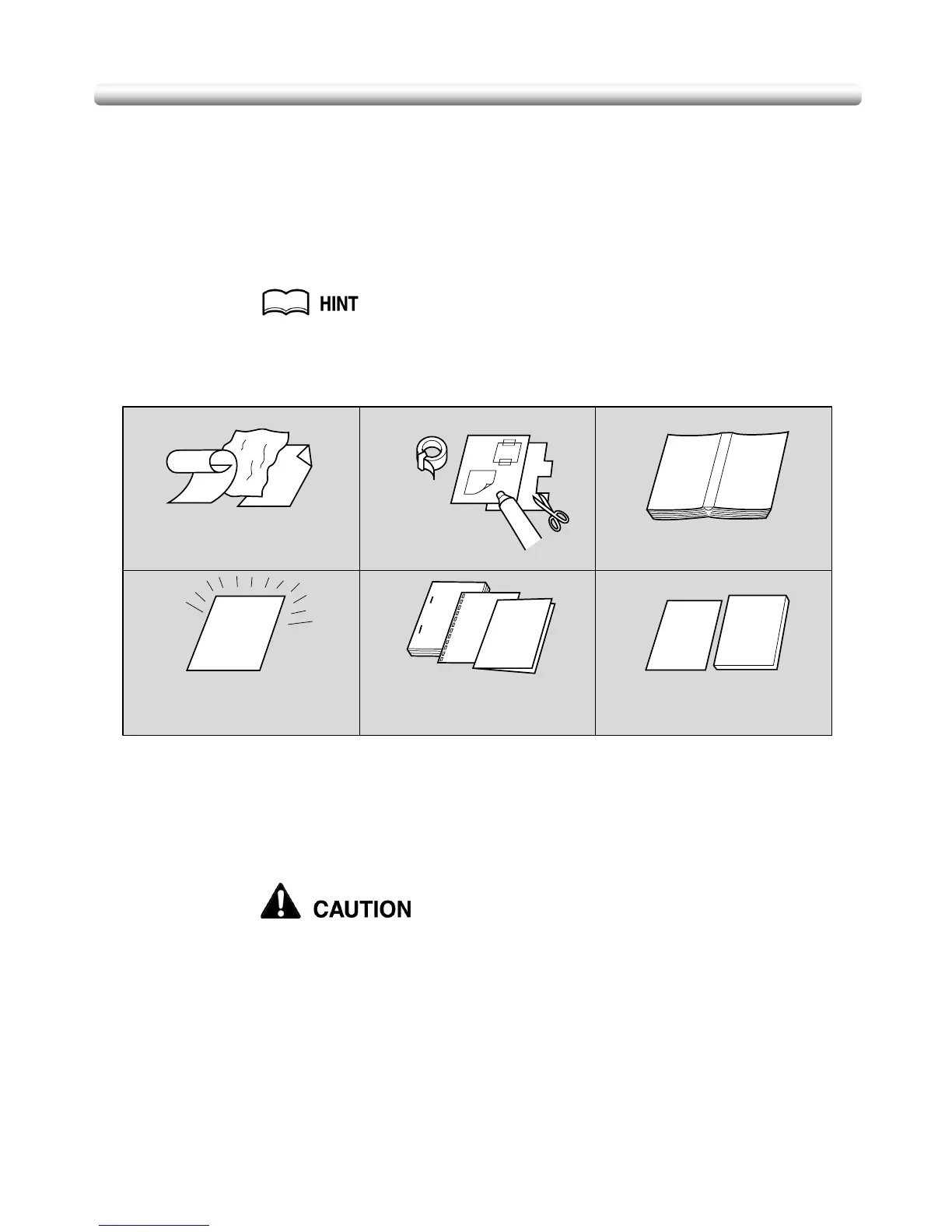 HINT

CAUTION