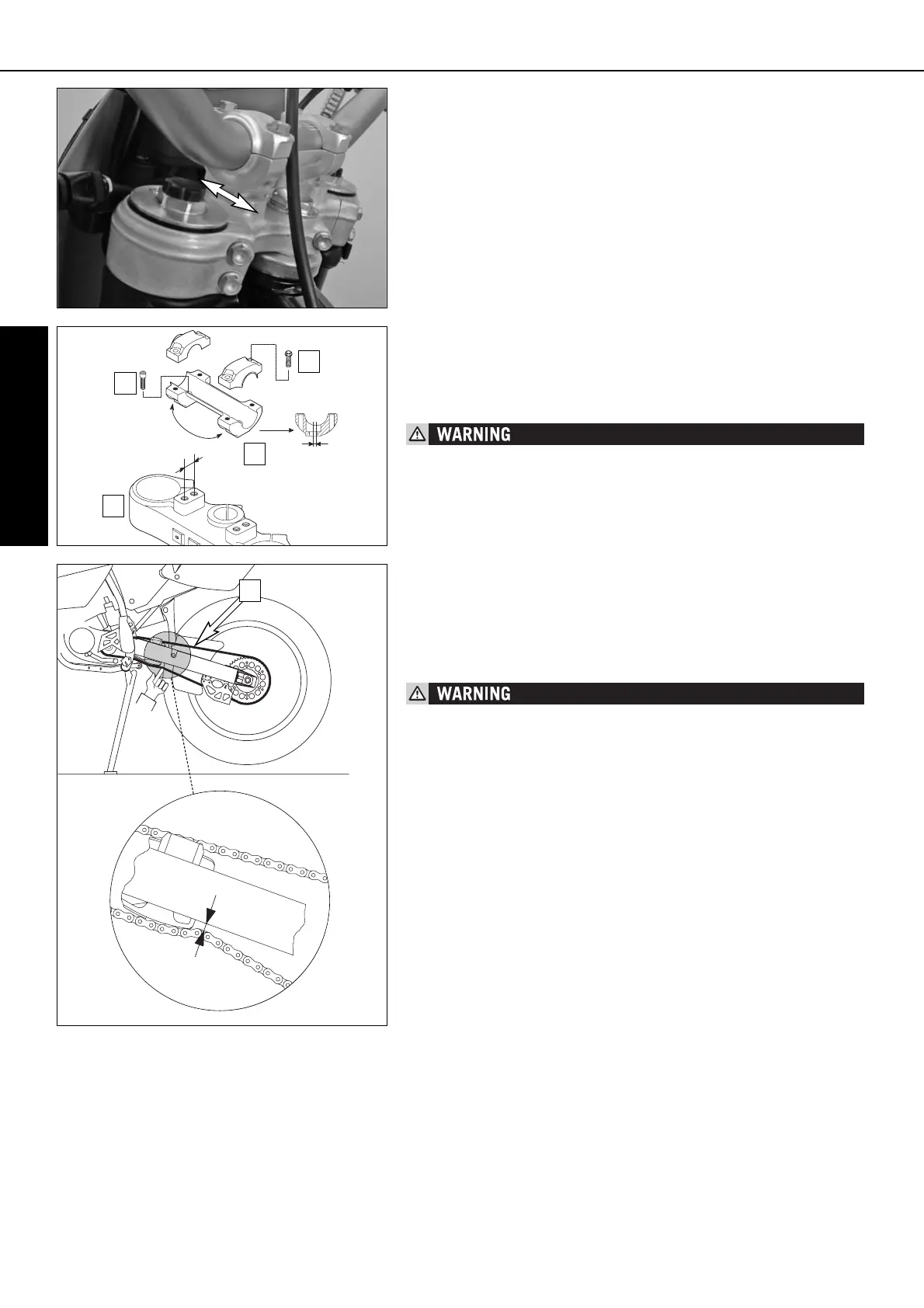 WARNING

WARNING