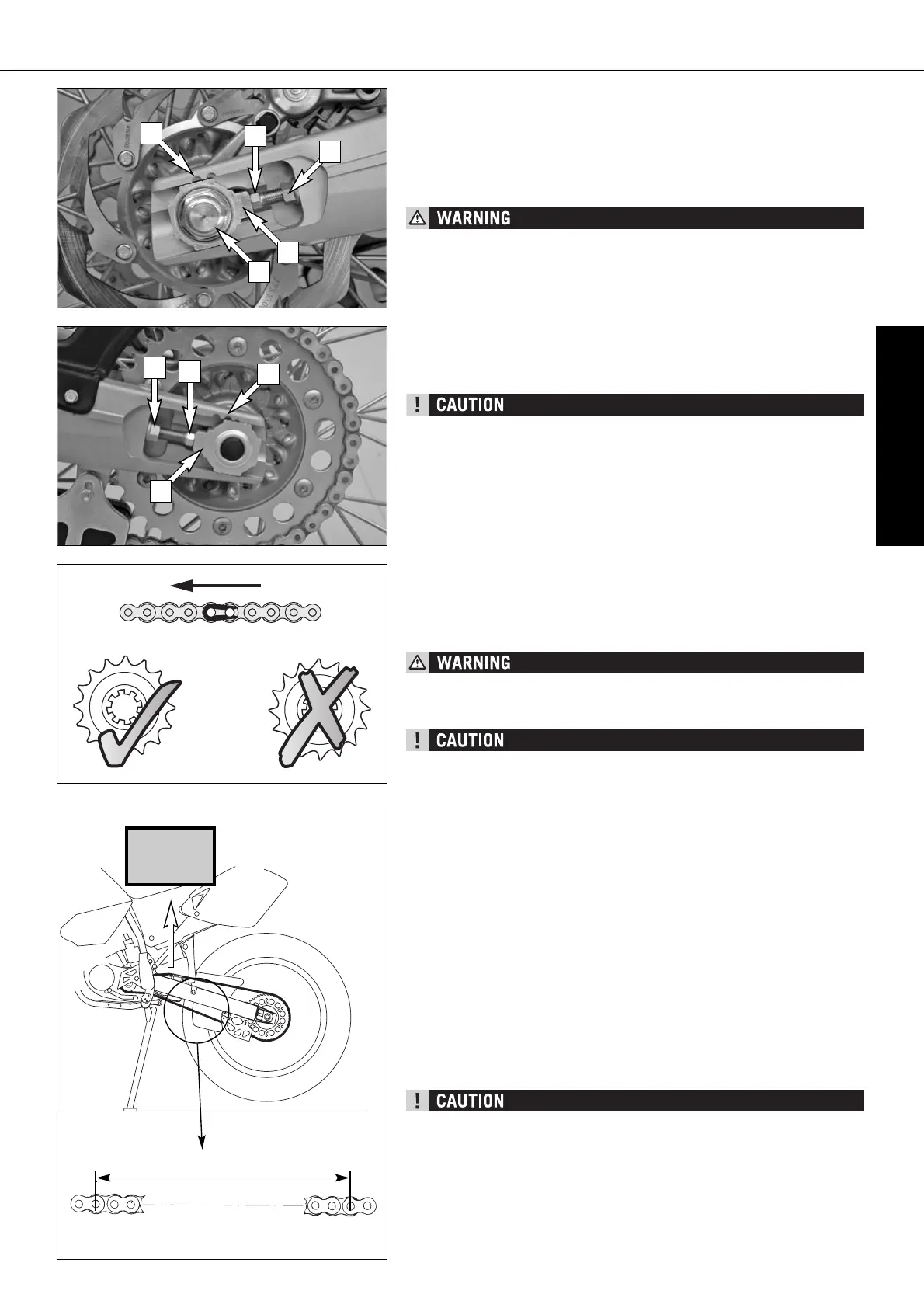 WARNING

CAUTION

WARNING

CAUTION

CAUTION