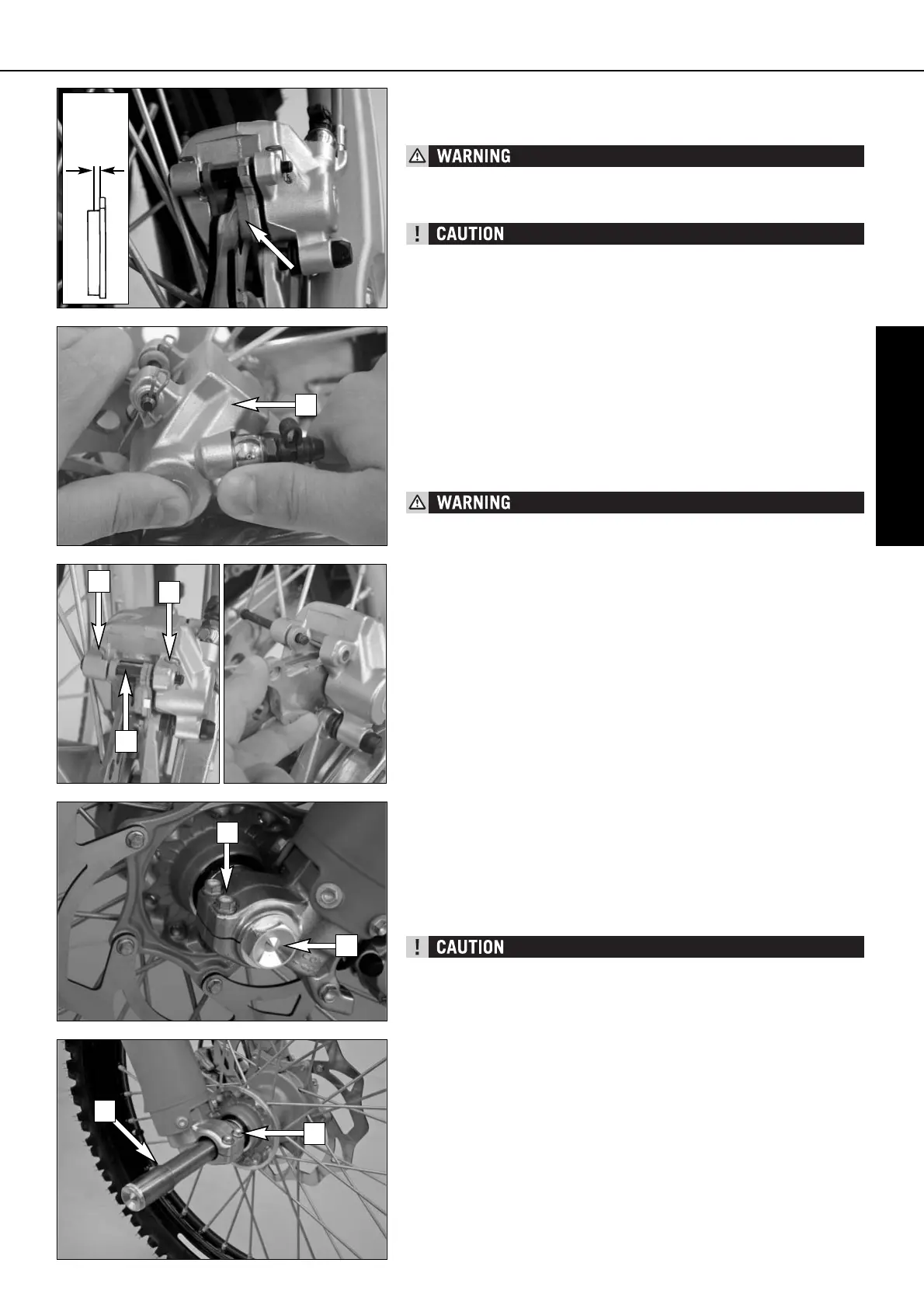 WARNING

CAUTION

WARNING

CAUTION