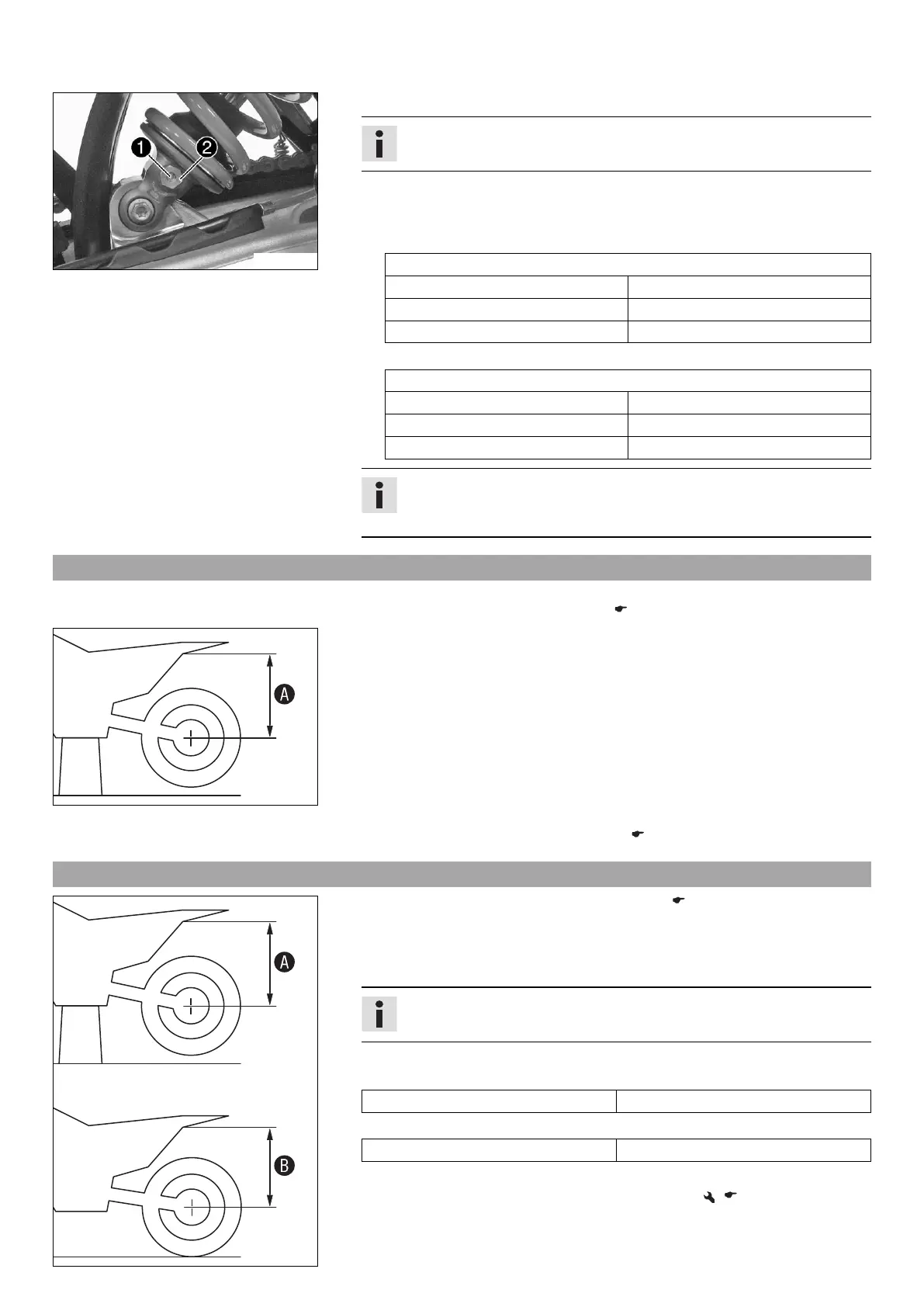 1

2

A

A

B