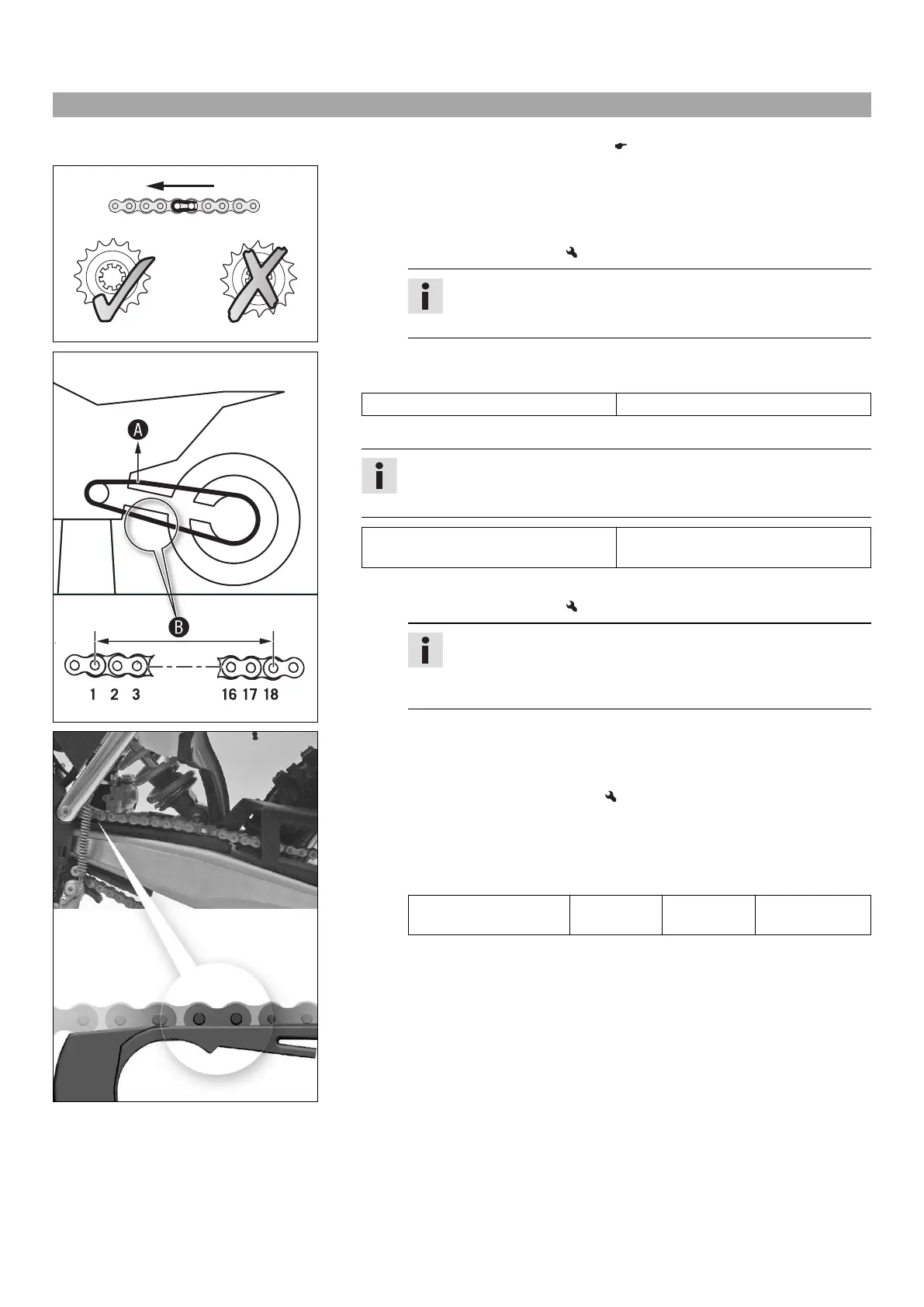 A

B

1 2 3 16 17 18