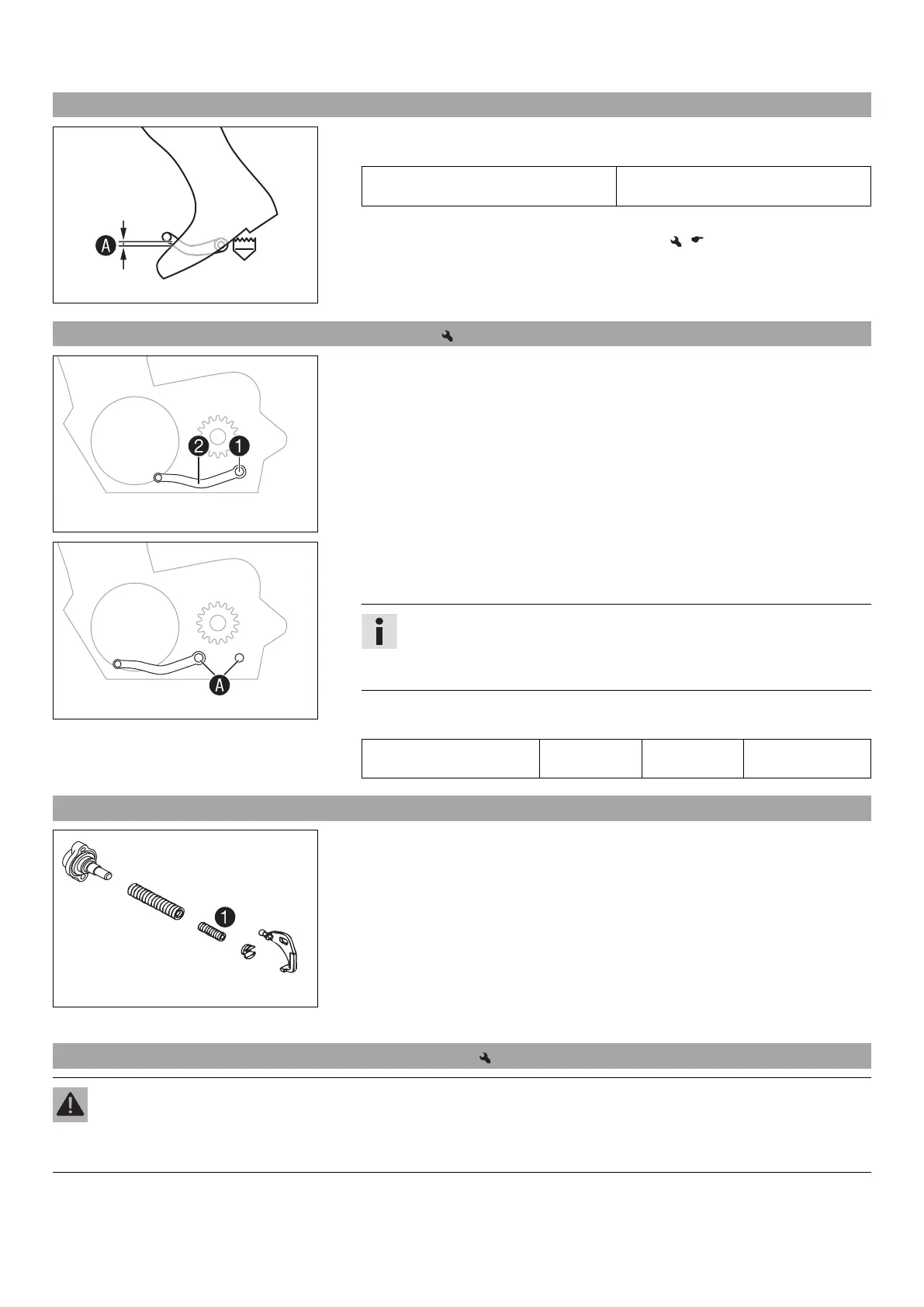 A

2

1

A

1