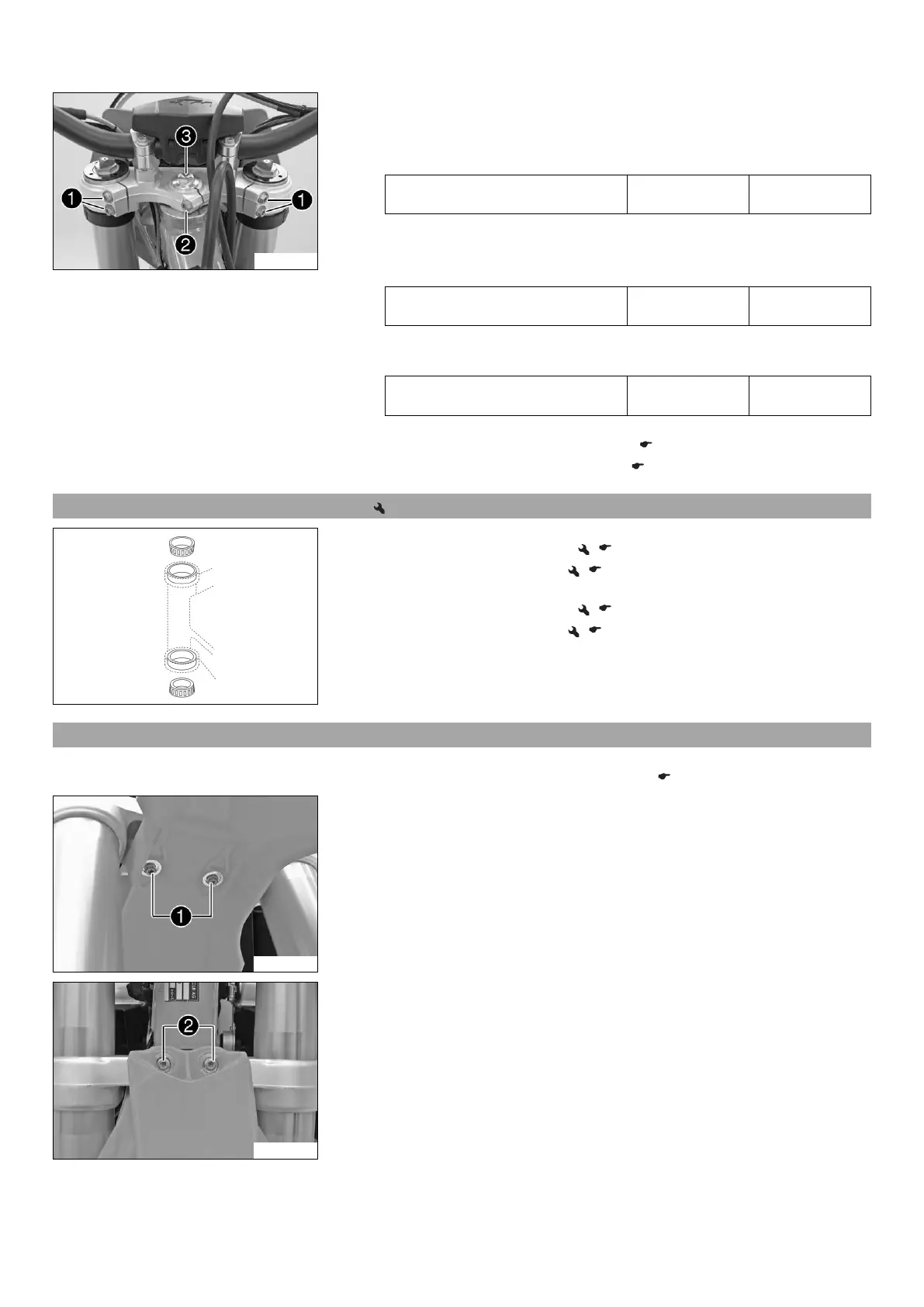 3

1

1

2

1

2