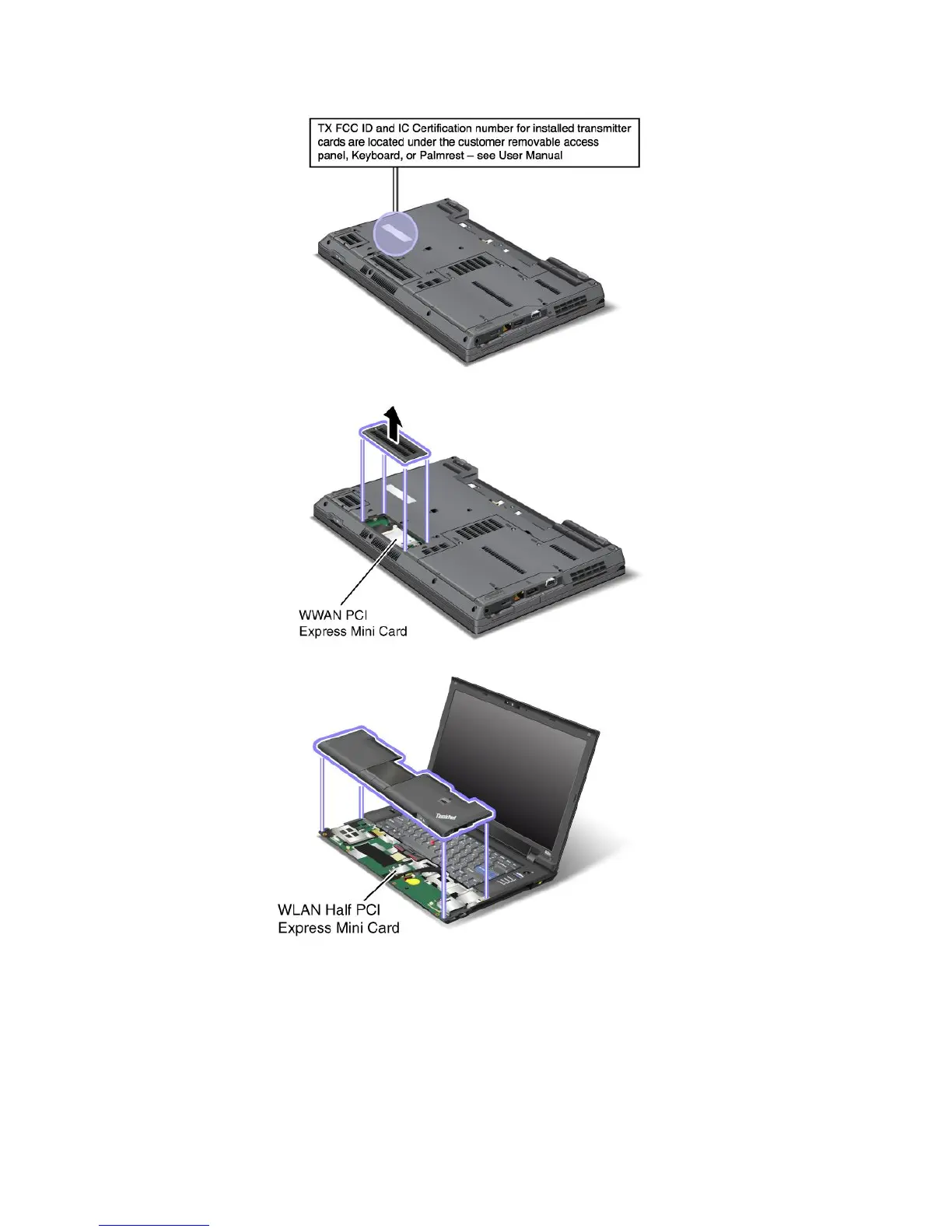 TX FCC ID and IC Certification number for installed transmitter cards are located under the customer removable access panel, Keyboard, or Palmrest – see User Manual

WWAN PCI Express Mini Card

ThinkPad

WLAN Half PCI Express Mini Card