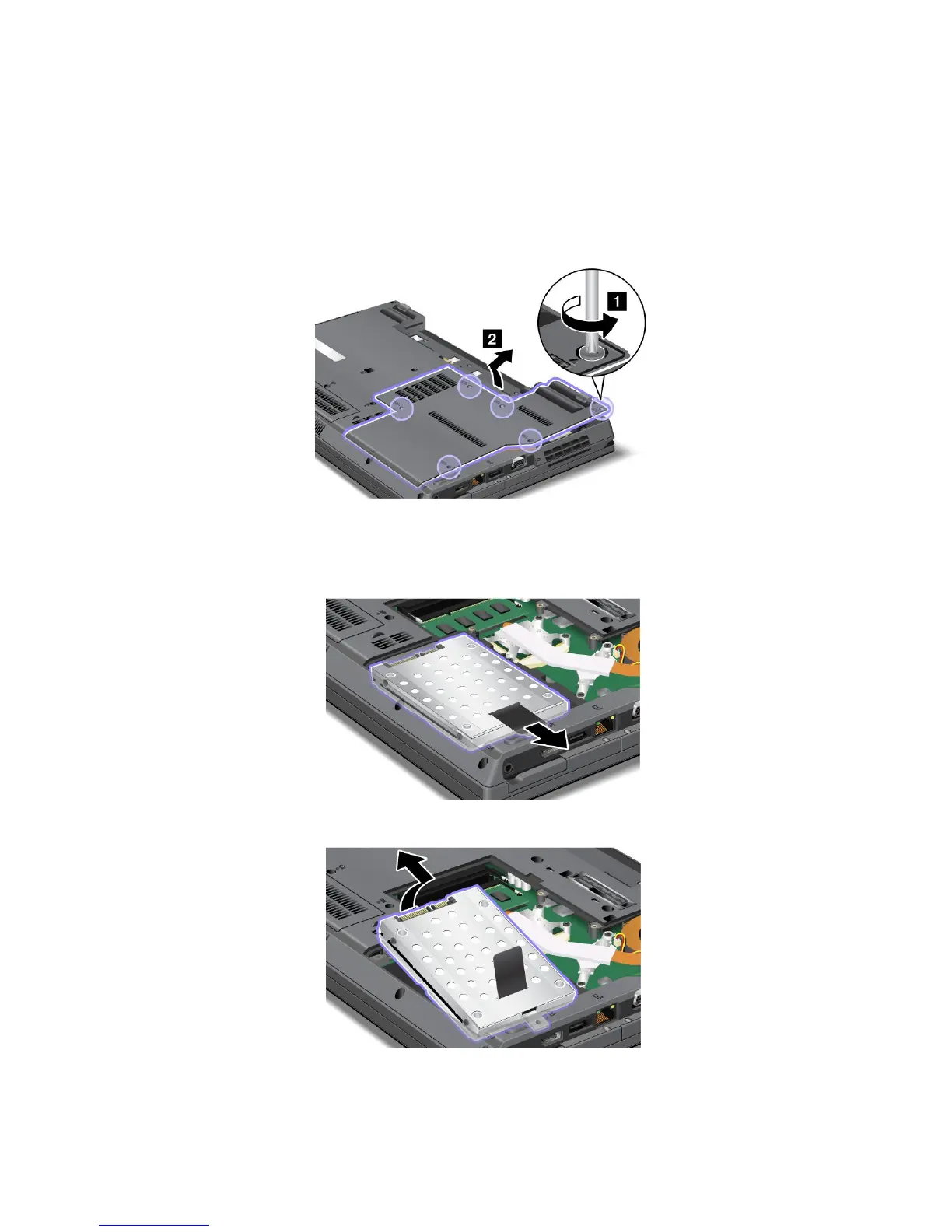 1

2