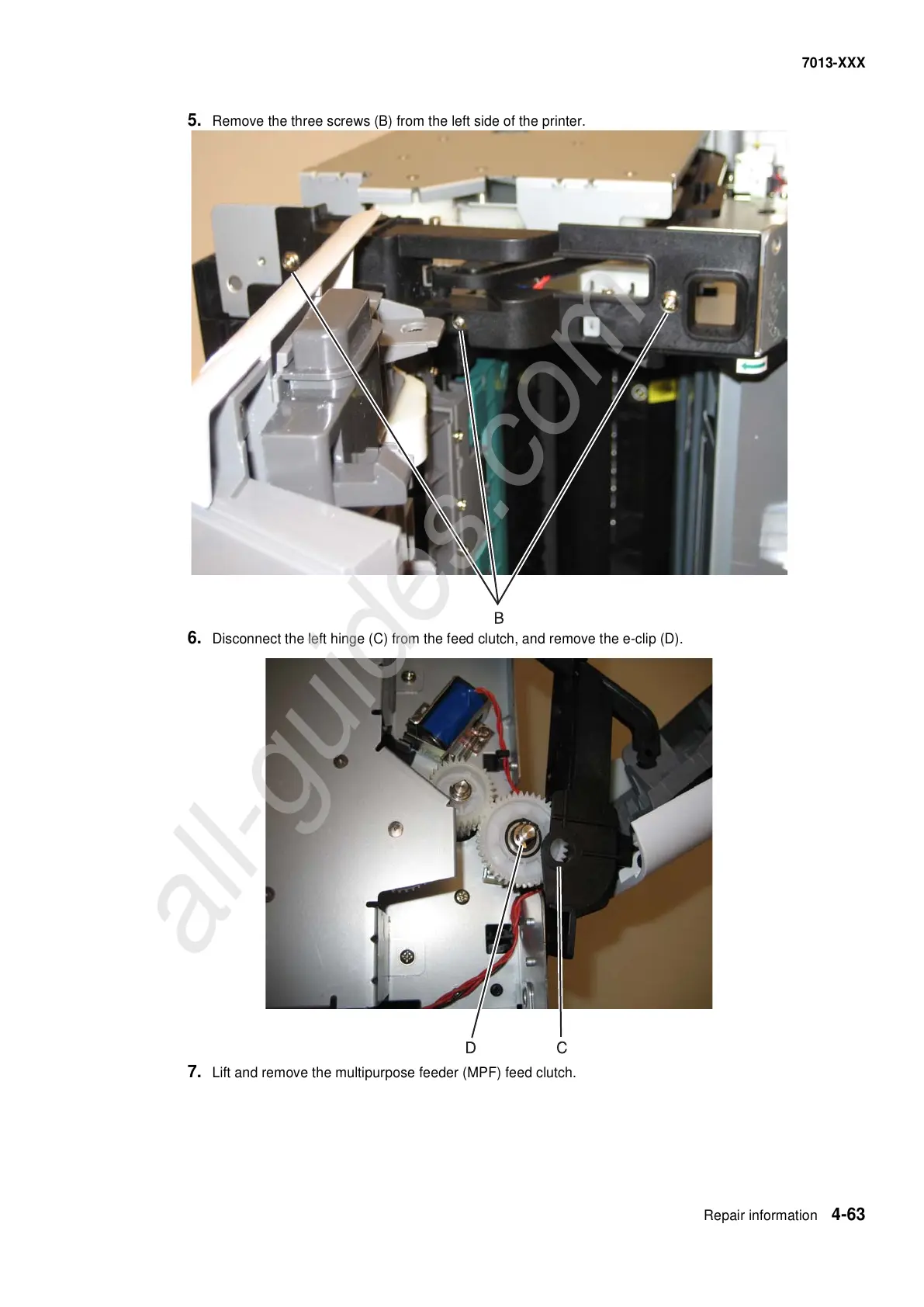 7013-XXX

5. Remove the three screws (B) from the left side of the printer.

B

6. Disconnect the left hinge (C) from the feed clutch, and remove the e-clip (D).

D C

7. Lift and remove the multipurpose feeder (MPF) feed clutch.

all-guides.com

Repair information 4-63