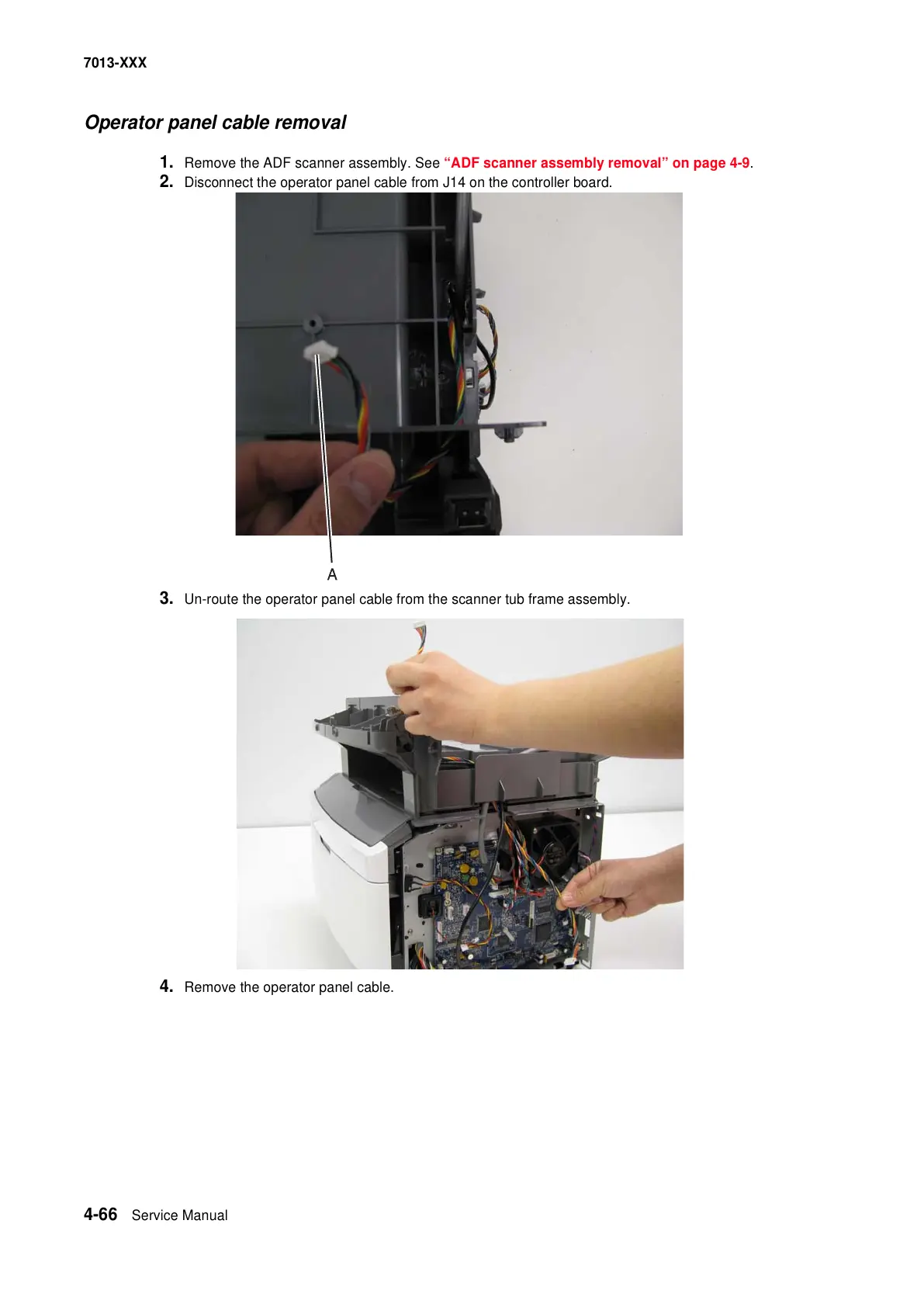 7013-XXX

Operator panel cable removal

1. Remove the ADF scanner assembly. See “ADF scanner assembly removal” on page 4-9.
2. Disconnect the operator panel cable from J14 on the controller board.

A

3. Un-route the operator panel cable from the scanner tub frame assembly.

4. Remove the operator panel cable.

4-66 Service Manual