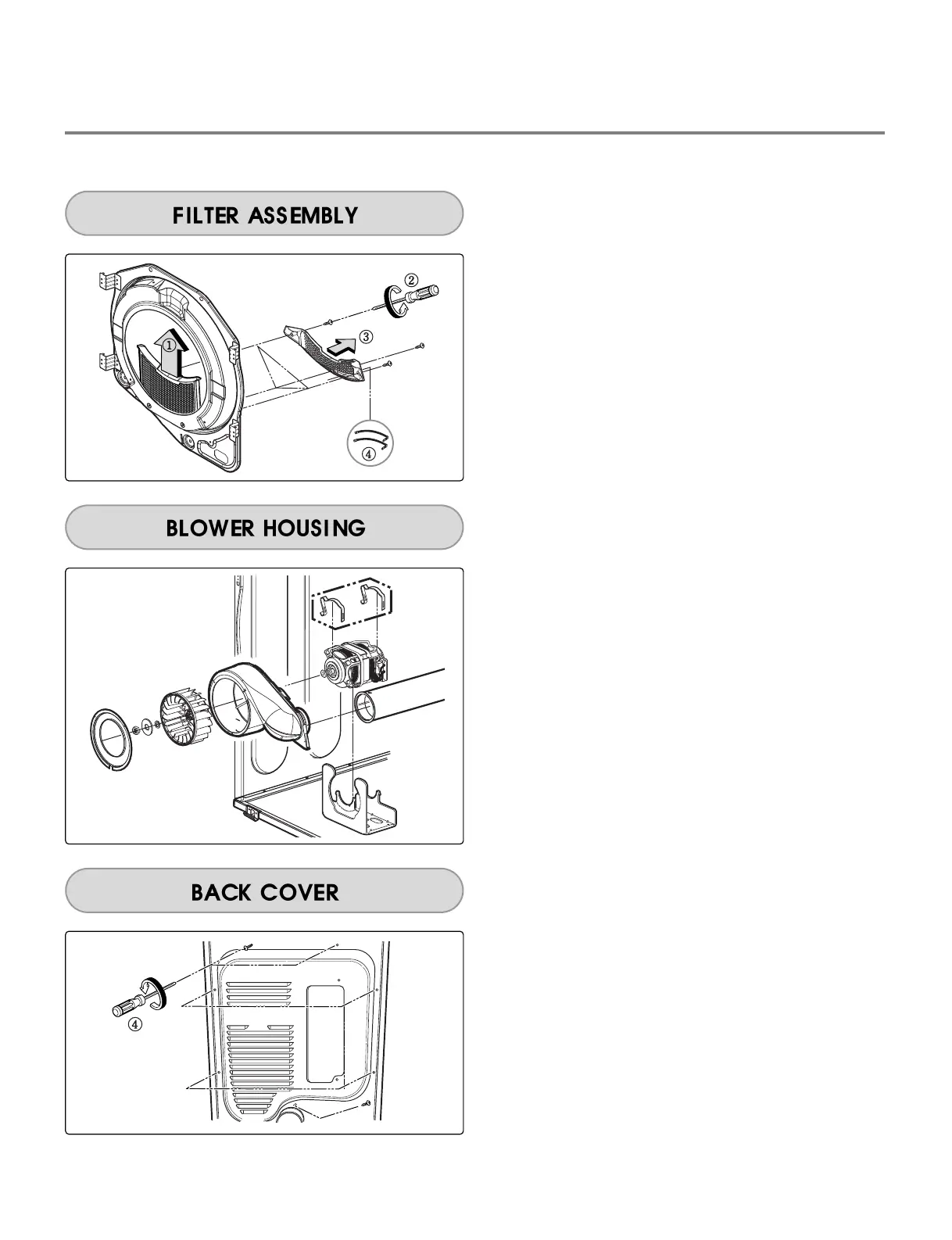 FILTER ASSEMBLY

①
②
③
④

BLOWER HOUSING

BACK COVER

④