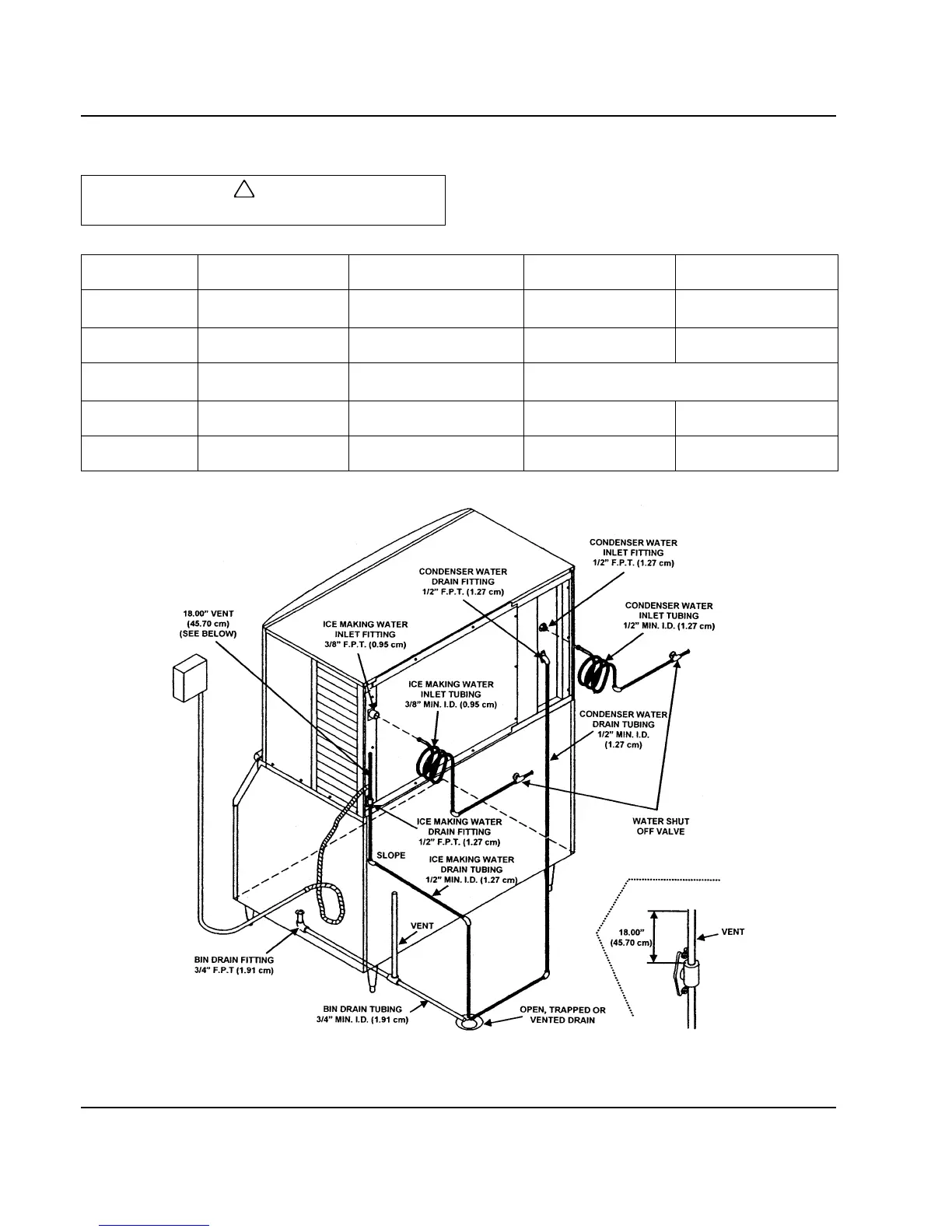 18.00" VENT
(45.70 cm)
(SEE BELOW)

ICE MAKING WATER
INLET FITTING
3/8" F.P.T. (0.95 cm)

CONDENSER WATER
DRAIN FITTING
1/2" F.P.T. (1.27 cm)

CONDENSER WATER
INLET FITTING
1/2" F.P.T. (1.27 cm)

CONDENSER WATER
INLET TUBING
1/2" MIN. I.D. (1.27 cm)

ICE MAKING WATER
INLET TUBING
3/8" MIN. I.D. (0.95 cm)

CONDENSER WATER
DRAIN TUBING
1/2" MIN. I.D.
(1.27 cm)

ICE MAKING WATER
DRAIN FITTING
1/2" F.P.T. (1.27 cm)

WATER SHUT
OFF VALVE

SLOPE

ICE MAKING WATER
DRAIN TUBING
1/2" MIN. I.D. (1.27 cm)

VENT

BIN DRAIN FITTING
3/4" F.P.T (1.91 cm)

BIN DRAIN TUBING
3/4" MIN. I.D. (1.91 cm)

OPEN, TRAPPED OR
VENTED DRAIN

18.00"
(45.70 cm)

VENT