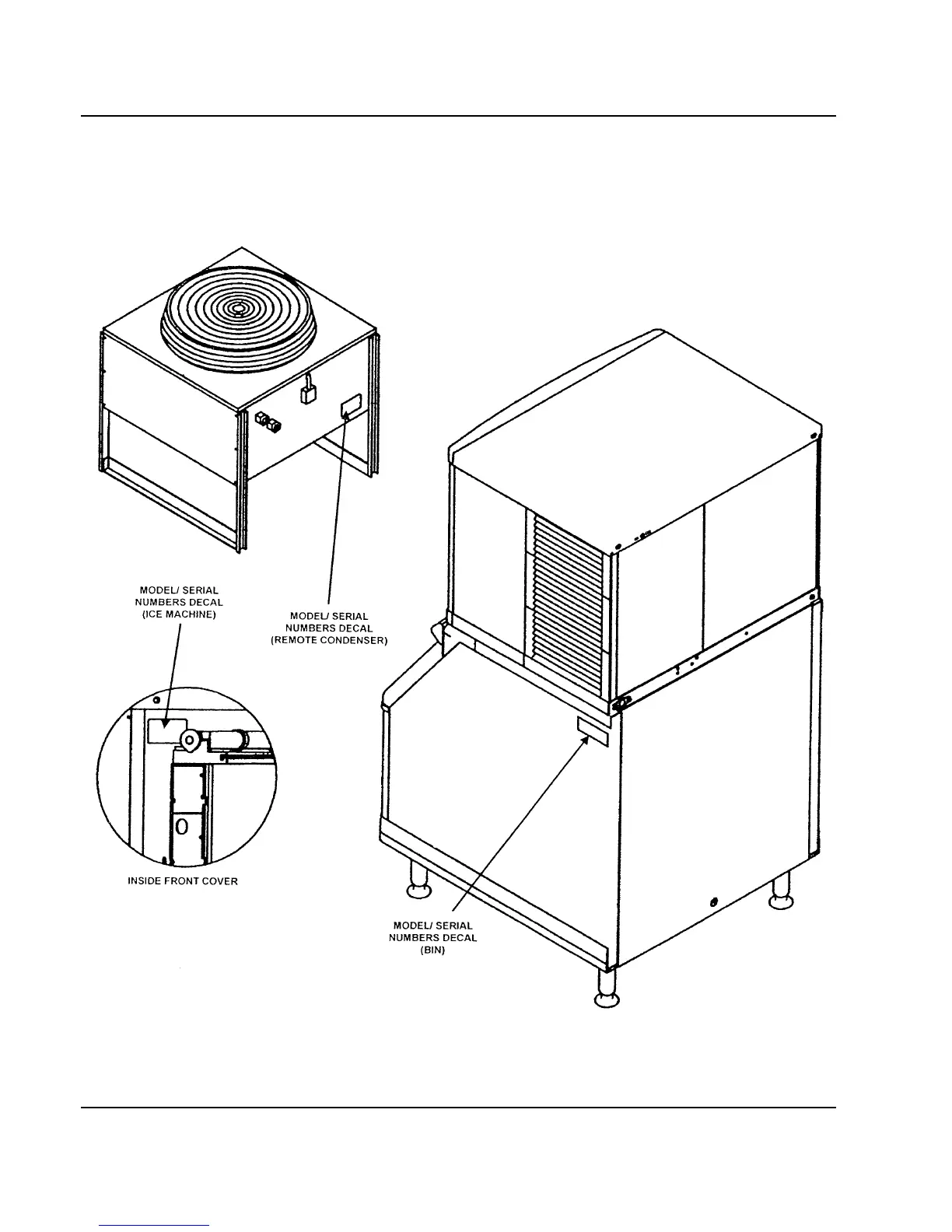 MODEL/ SERIAL NUMBERS DECAL (ICE MACHINE)

MODEL/ SERIAL NUMBERS DECAL (REMOTE CONDENSER)

INSIDE FRONT COVER

MODEL/ SERIAL NUMBERS DECAL (BIN)