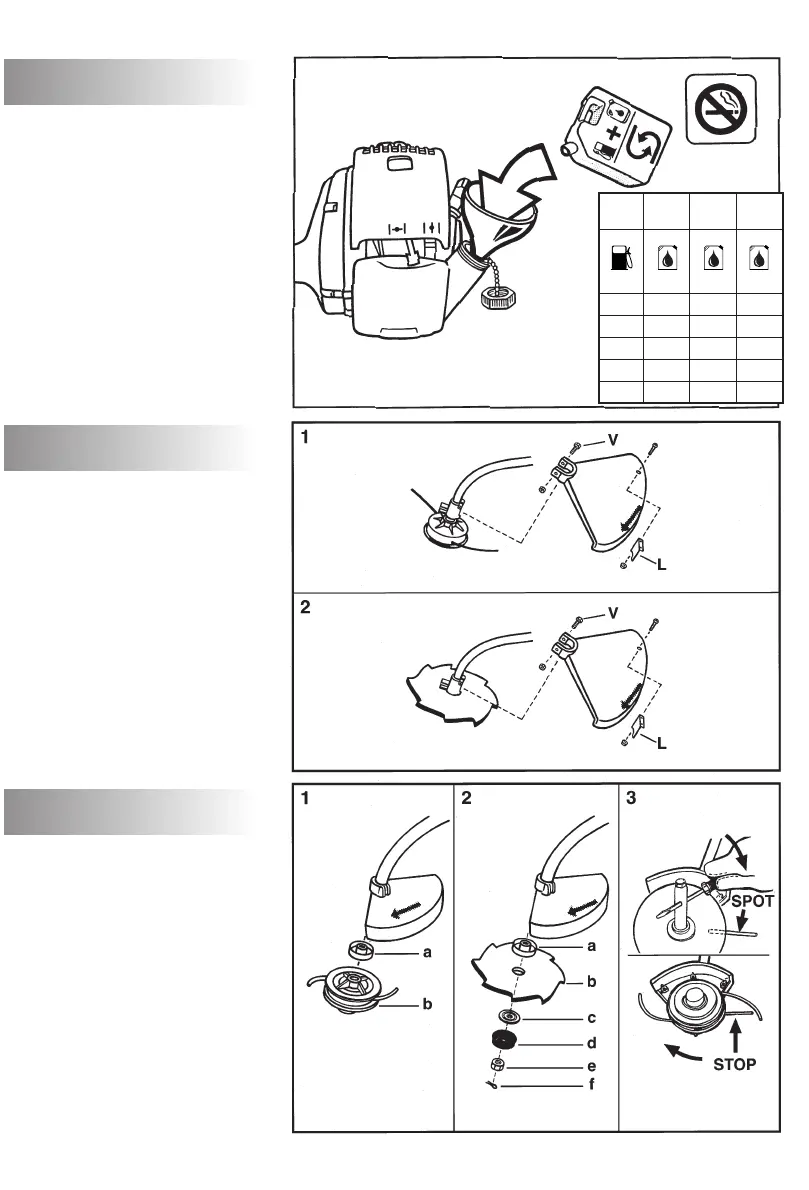 1

V

L

2

V

L

1

a

b

2

a

b

c

d

e

f

3

SPOT

STOP