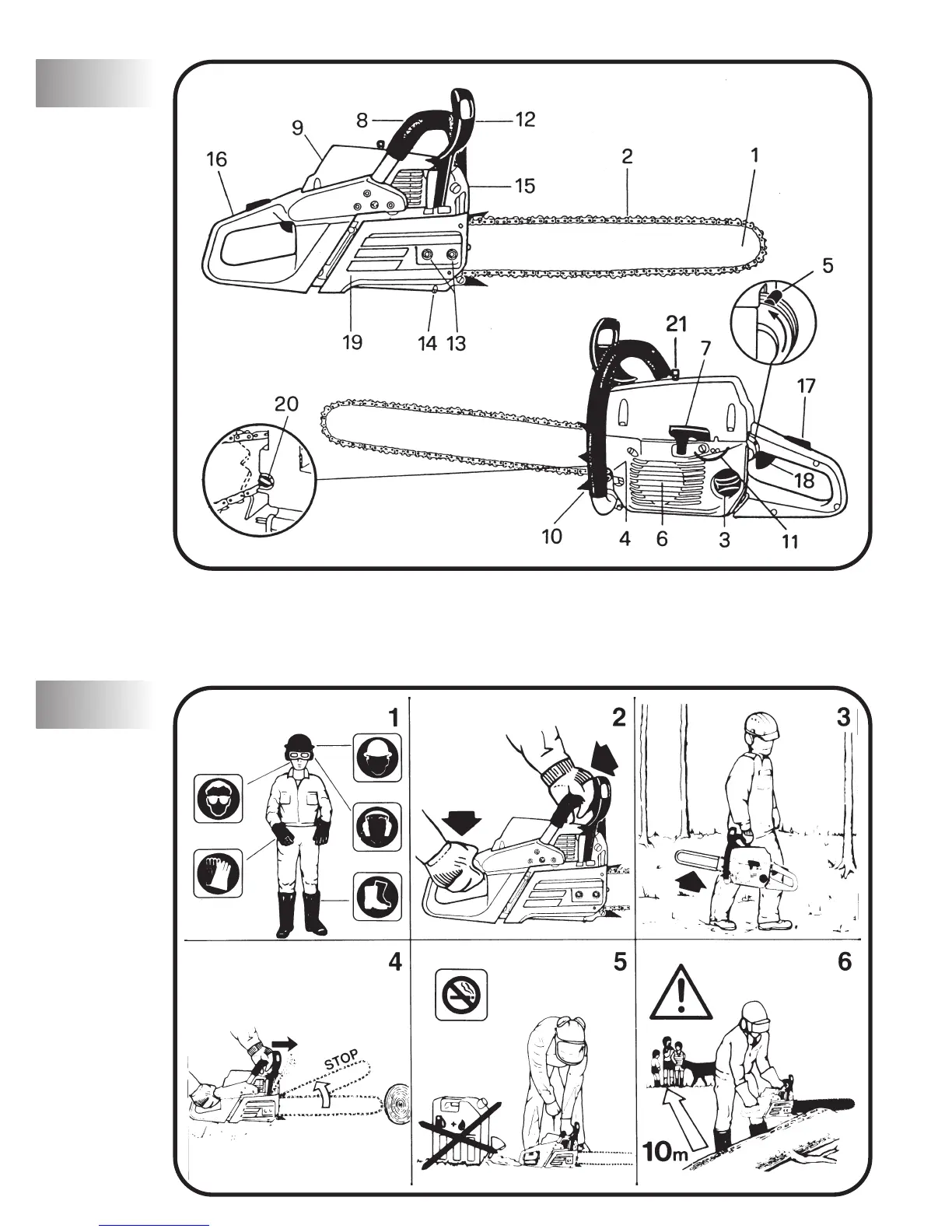 8 12
9
16 2 1
15
5
19 14 13
21 7
17
20
18
10 4 6 3 11

1 2 3

4 5 6
STOP
10m