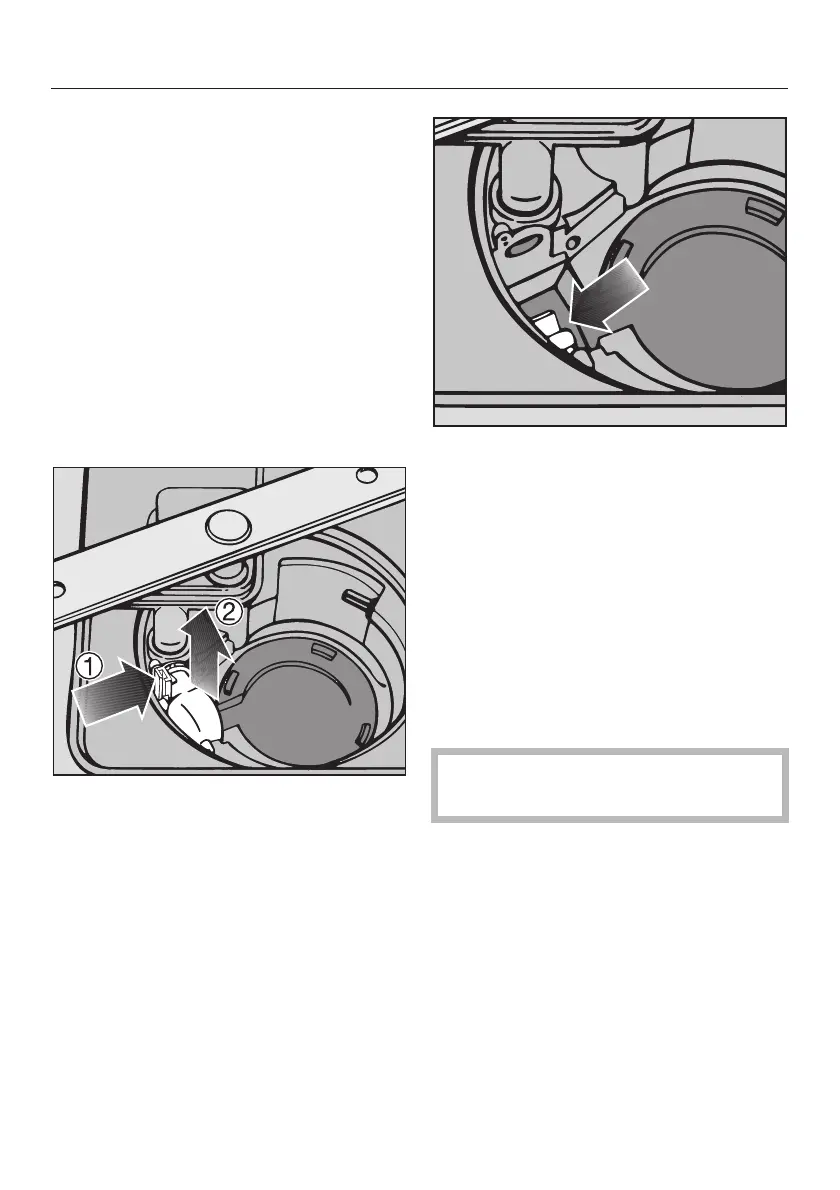 ①

②