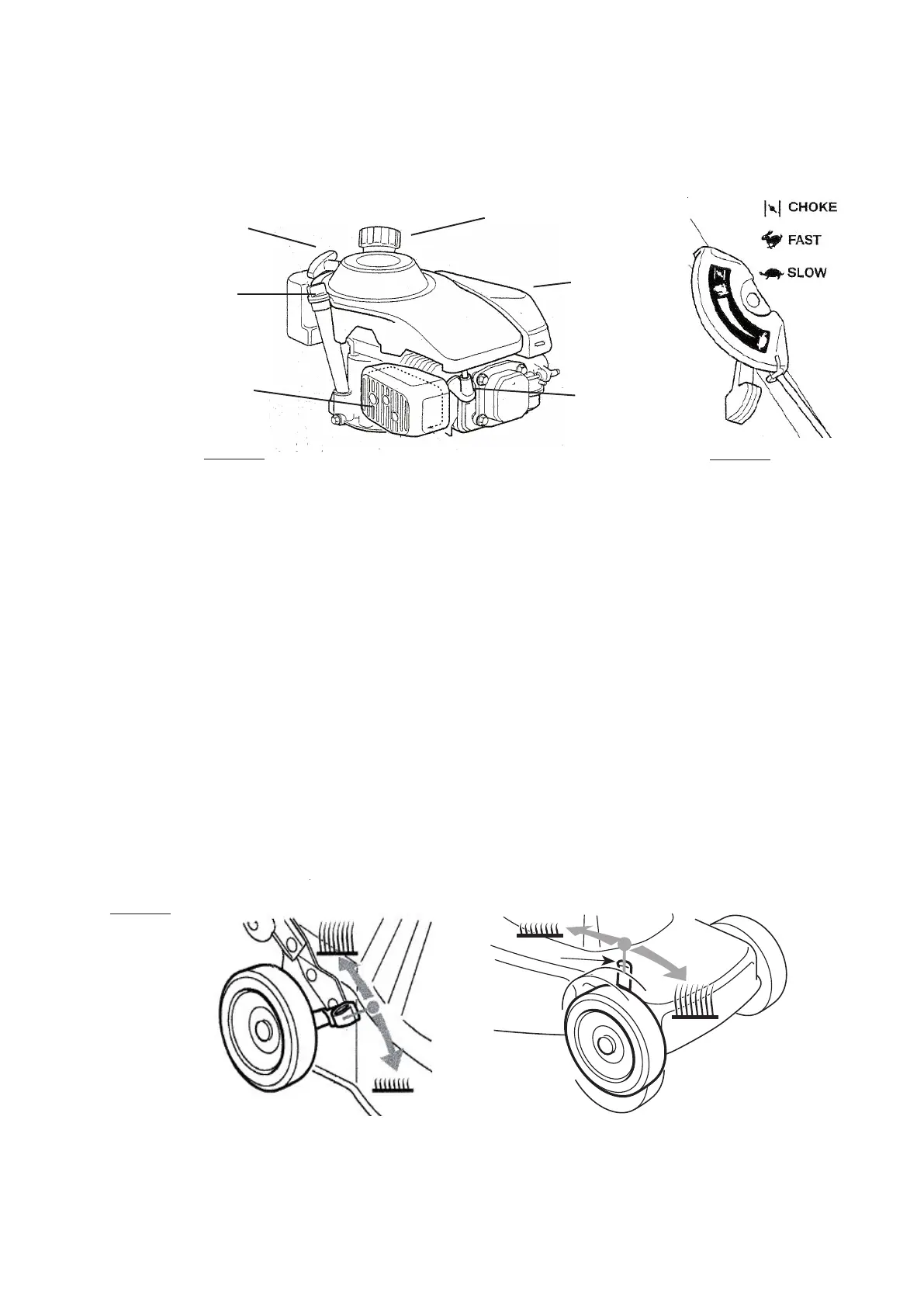 CHOKE
FAST
SLOW