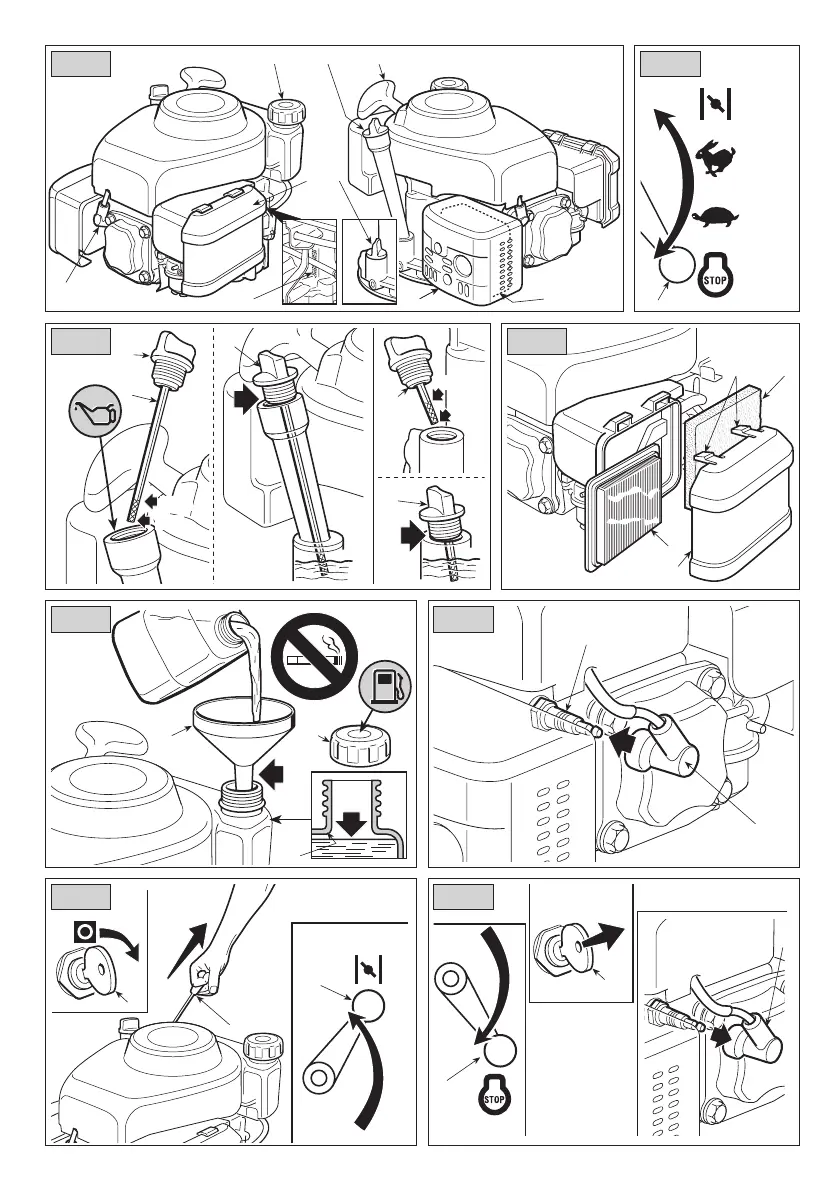 STOP

STOP