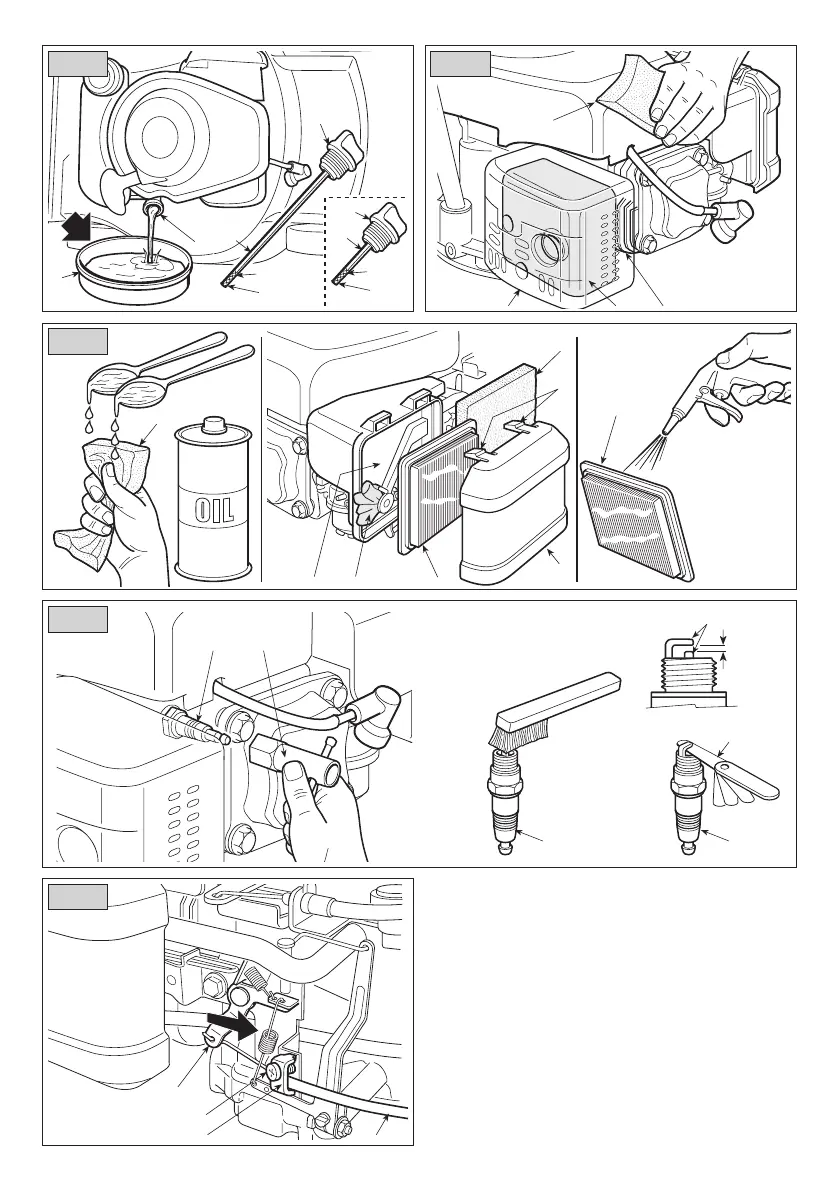 OIL