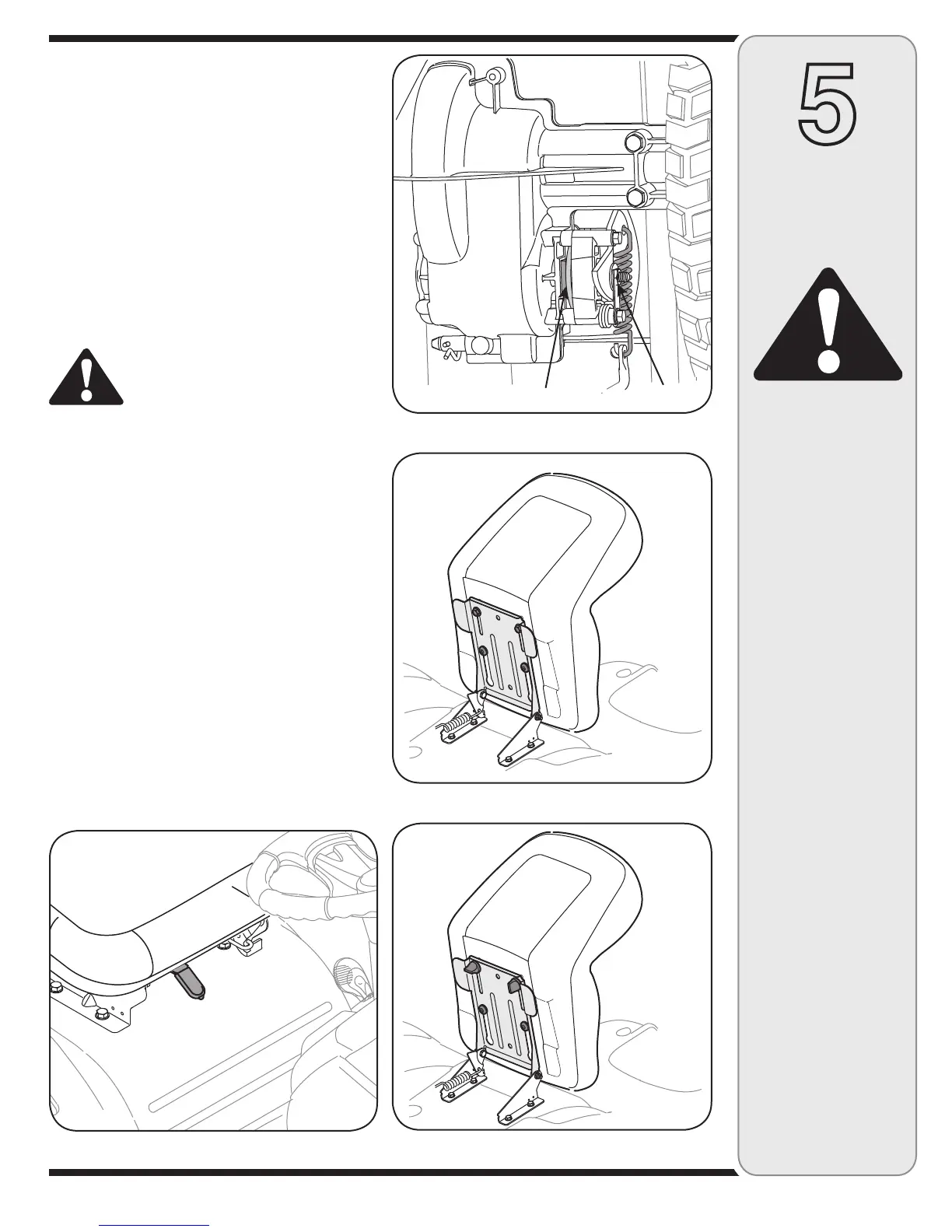 5