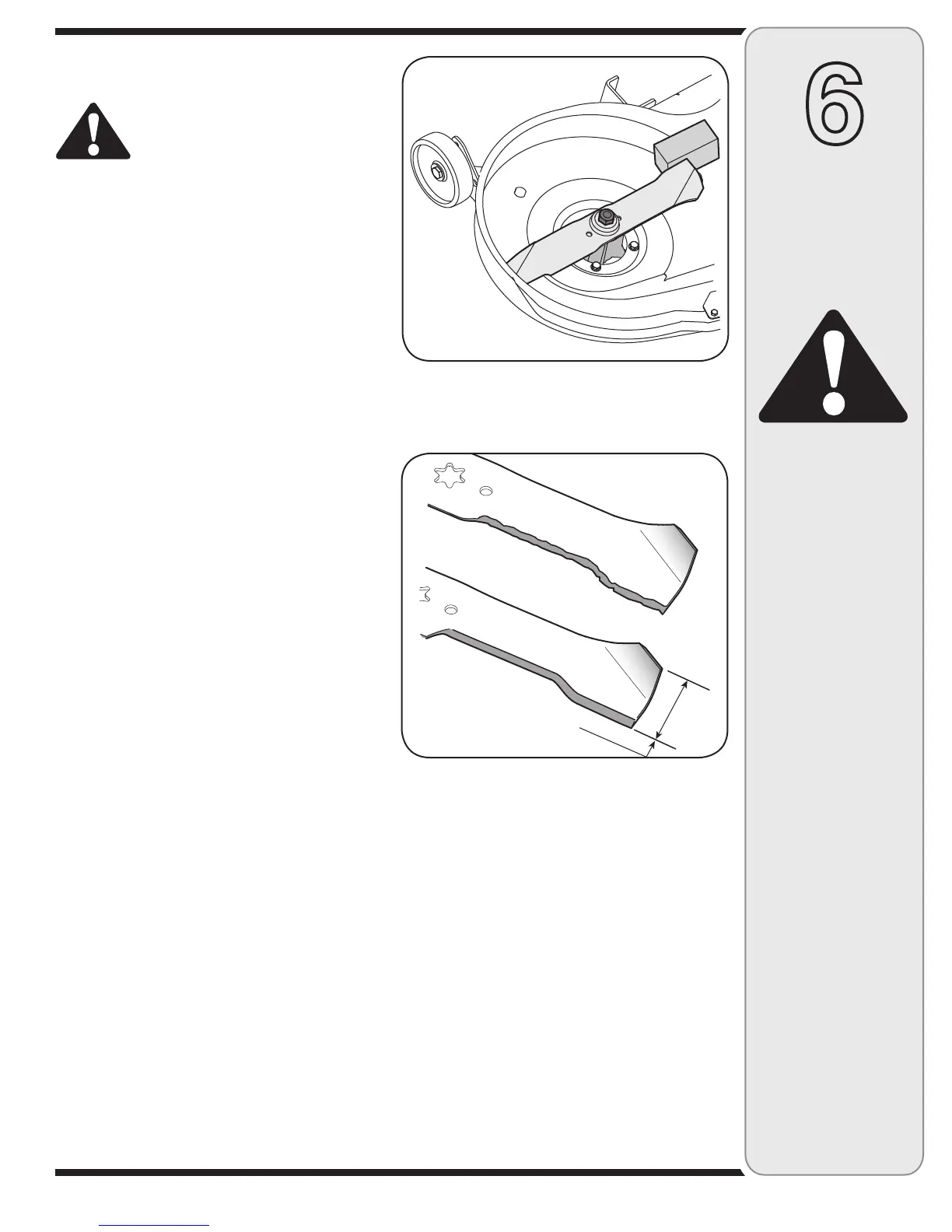 6