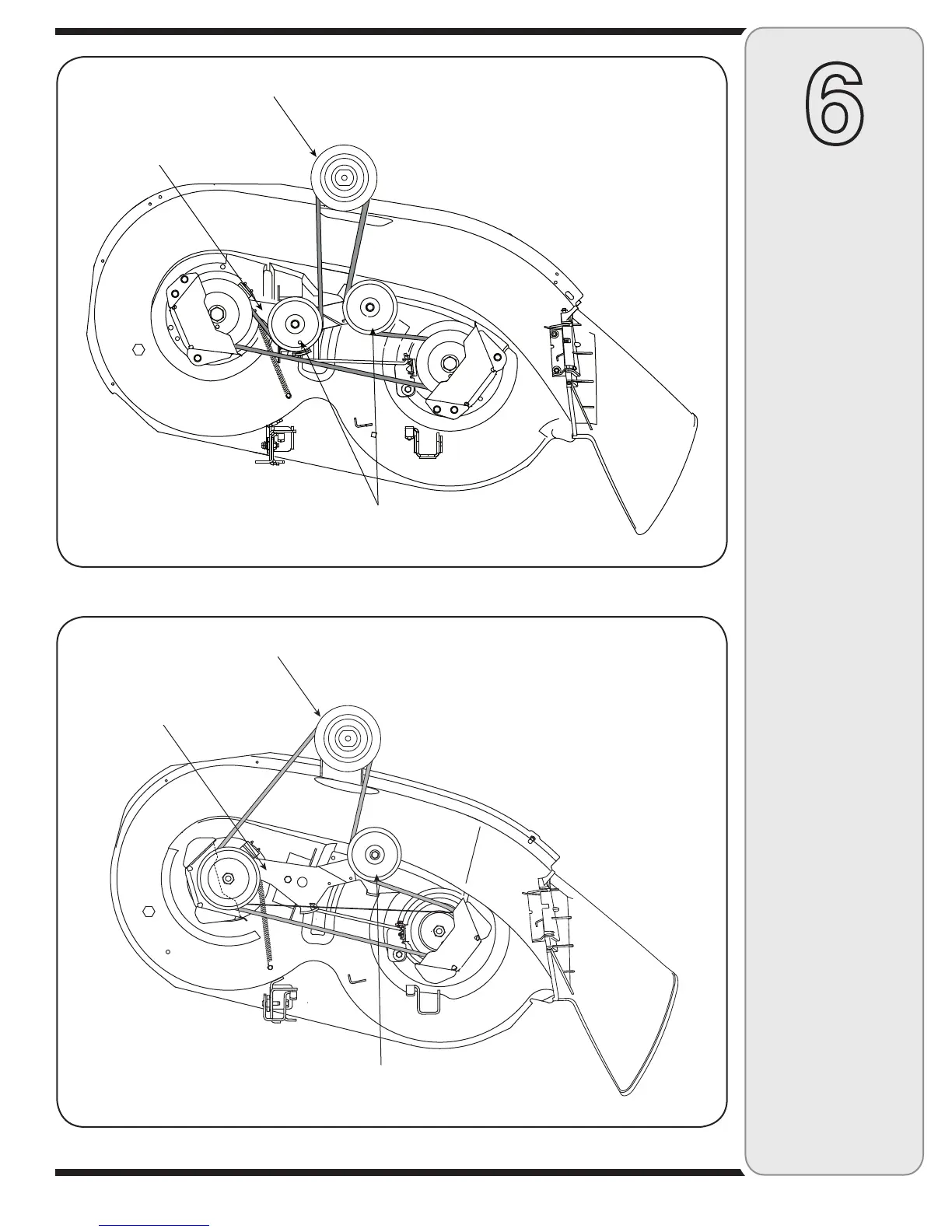 6