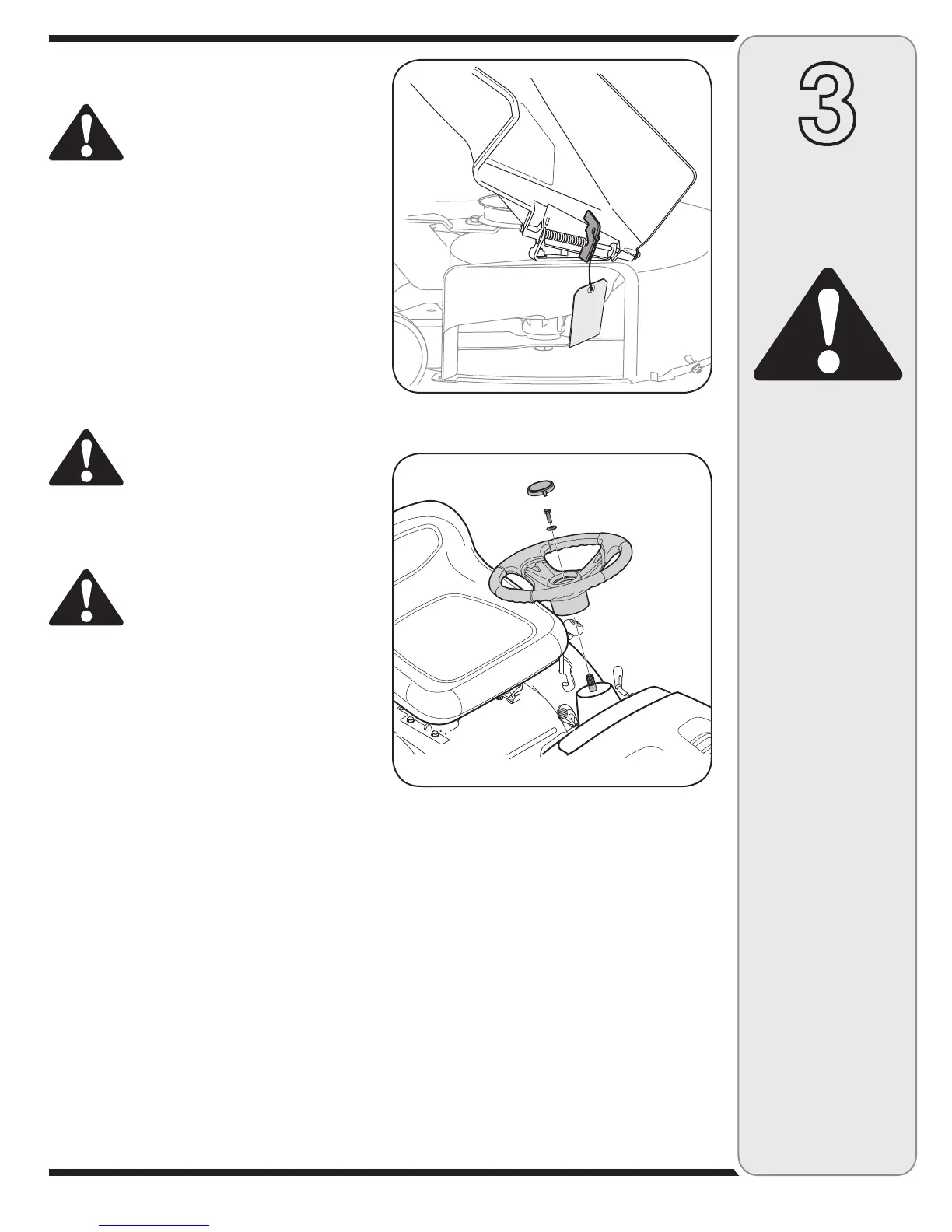 3