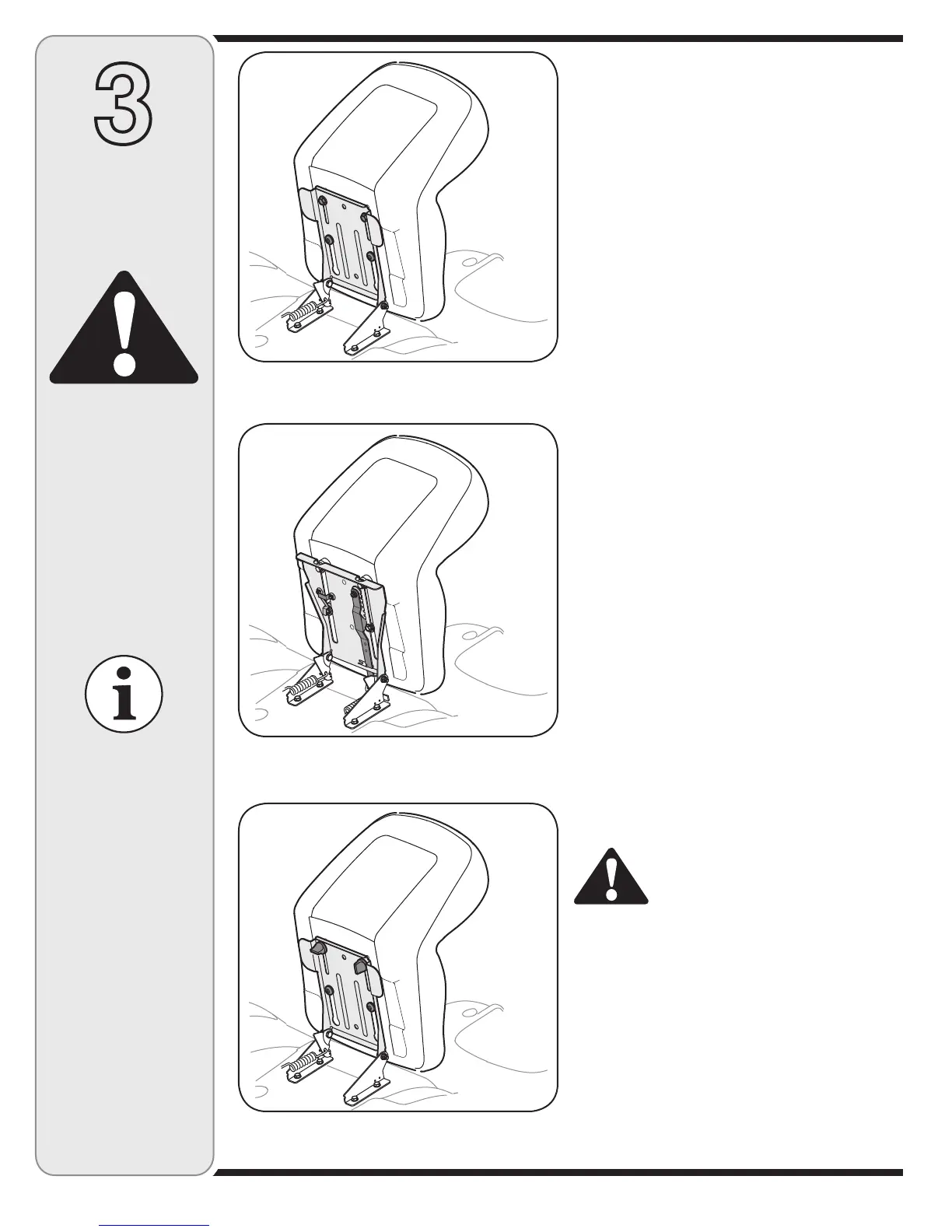 3