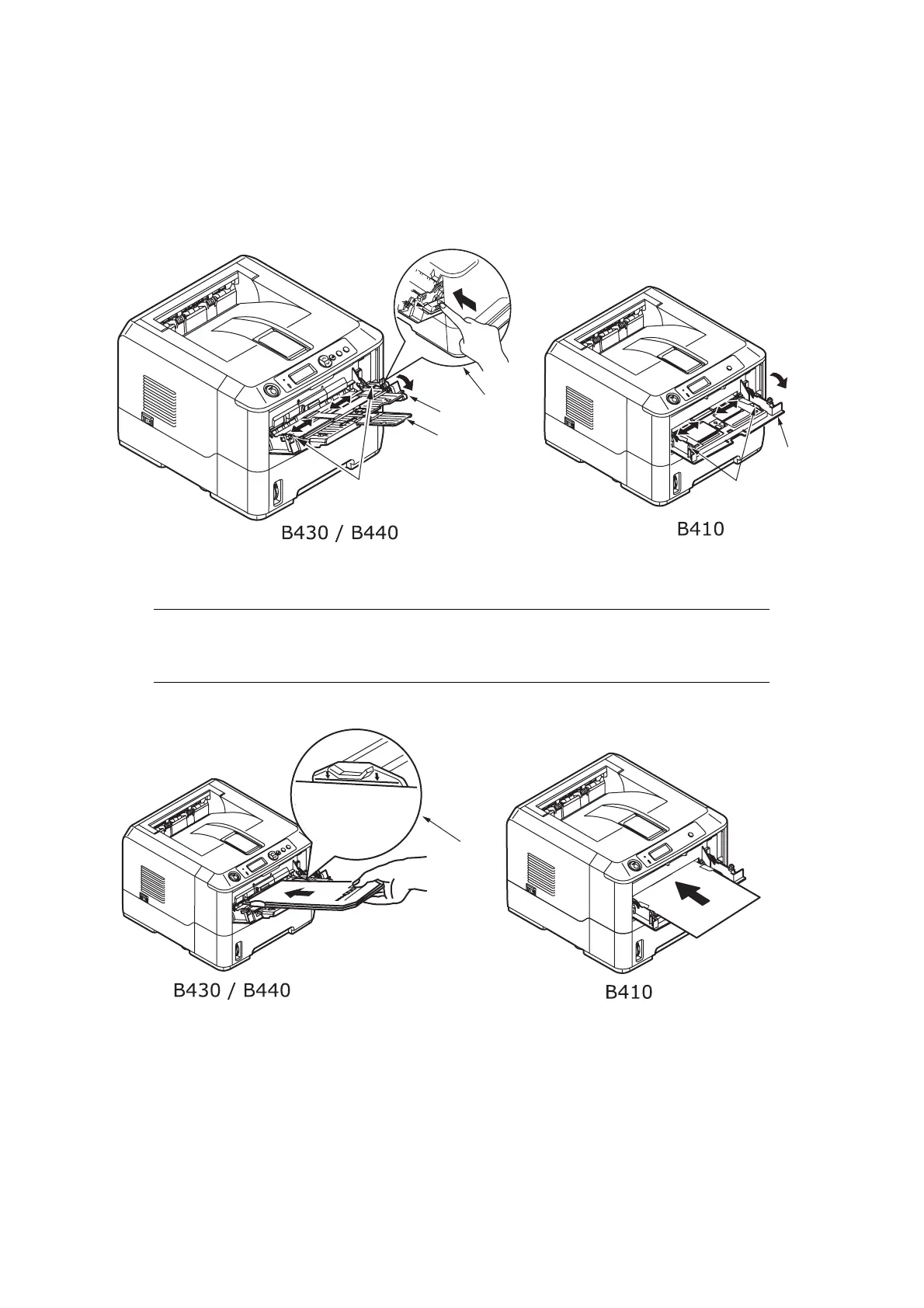 B430 / B440

B410

B430 / B440

B410