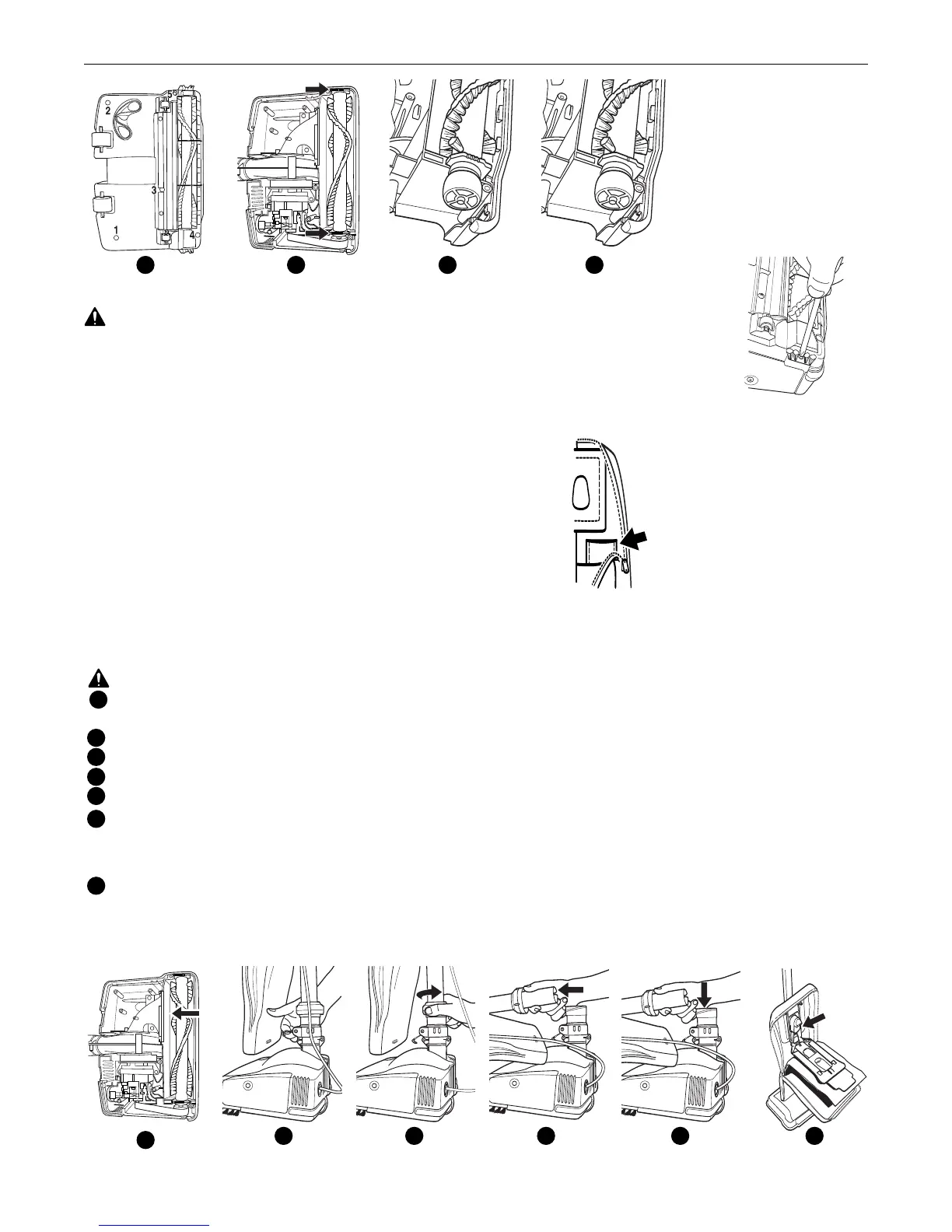 2
5
3
1
4