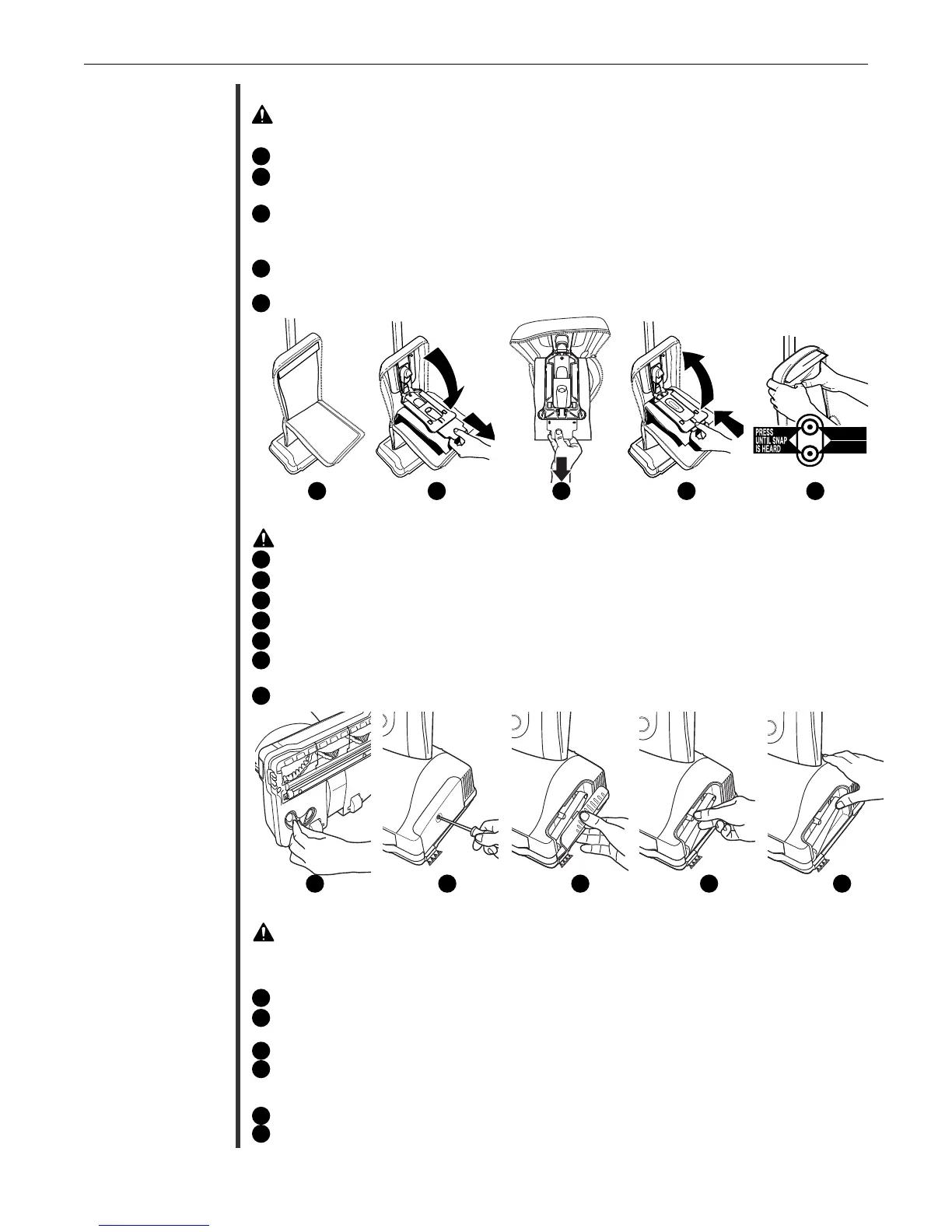 PRESS
UNTIL SNAP
IS HEARD